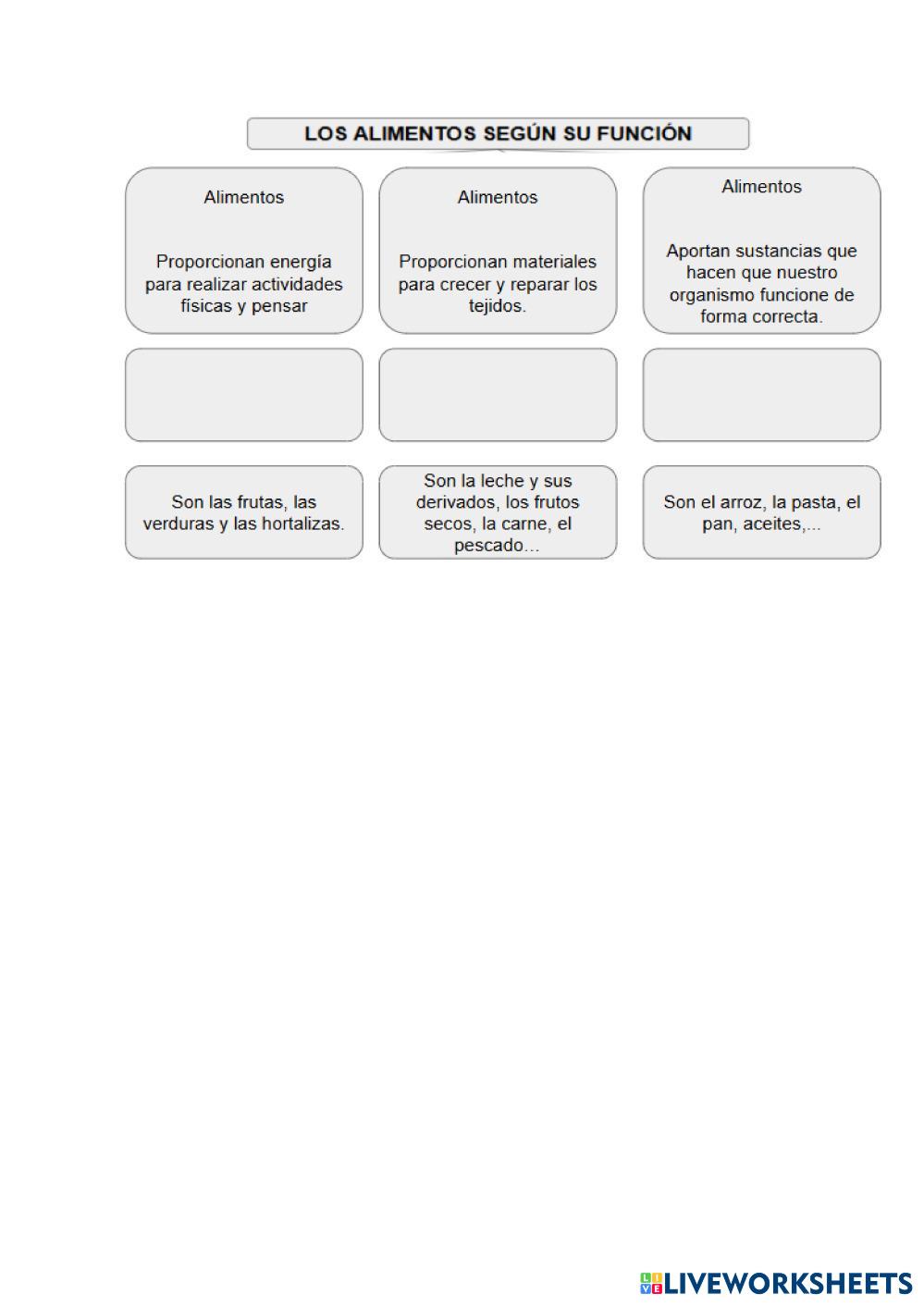 LOS ALIMENTOS SEGÚN SU FUNCIÓN

Alimentos

Proporcionan energía para realizar actividades físicas y pensar

Alimentos

Proporcionan materiales para crecer y reparar los tejidos.

Alimentos

Aportan sustancias que hacen que nuestro organismo funcione de forma correcta.

Son las frutas, las verduras y las hortalizas.

Son la leche y sus derivados, los frutos secos, la carne, el pescado…

Son el arroz, la pasta, el pan, aceites,...

LIVEWORKSHEETS