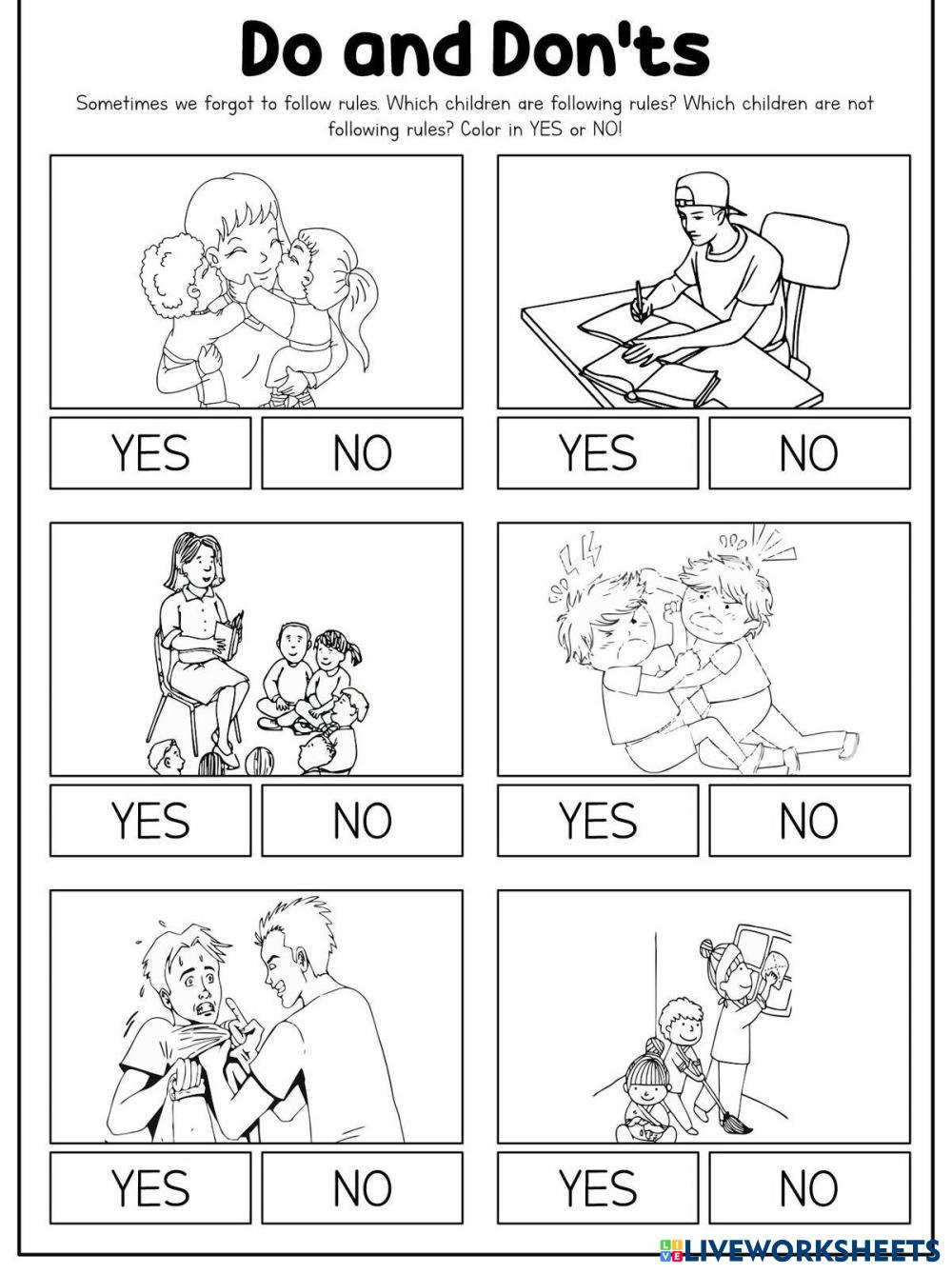 Do and Don'ts

Sometimes we forgot to follow rules. Which children are following rules? Which children are not following rules? Color in YES or NO!

YES NO

YES NO

YES NO

YES NO

YES NO

YES NO

LIVEWORKSHEETS