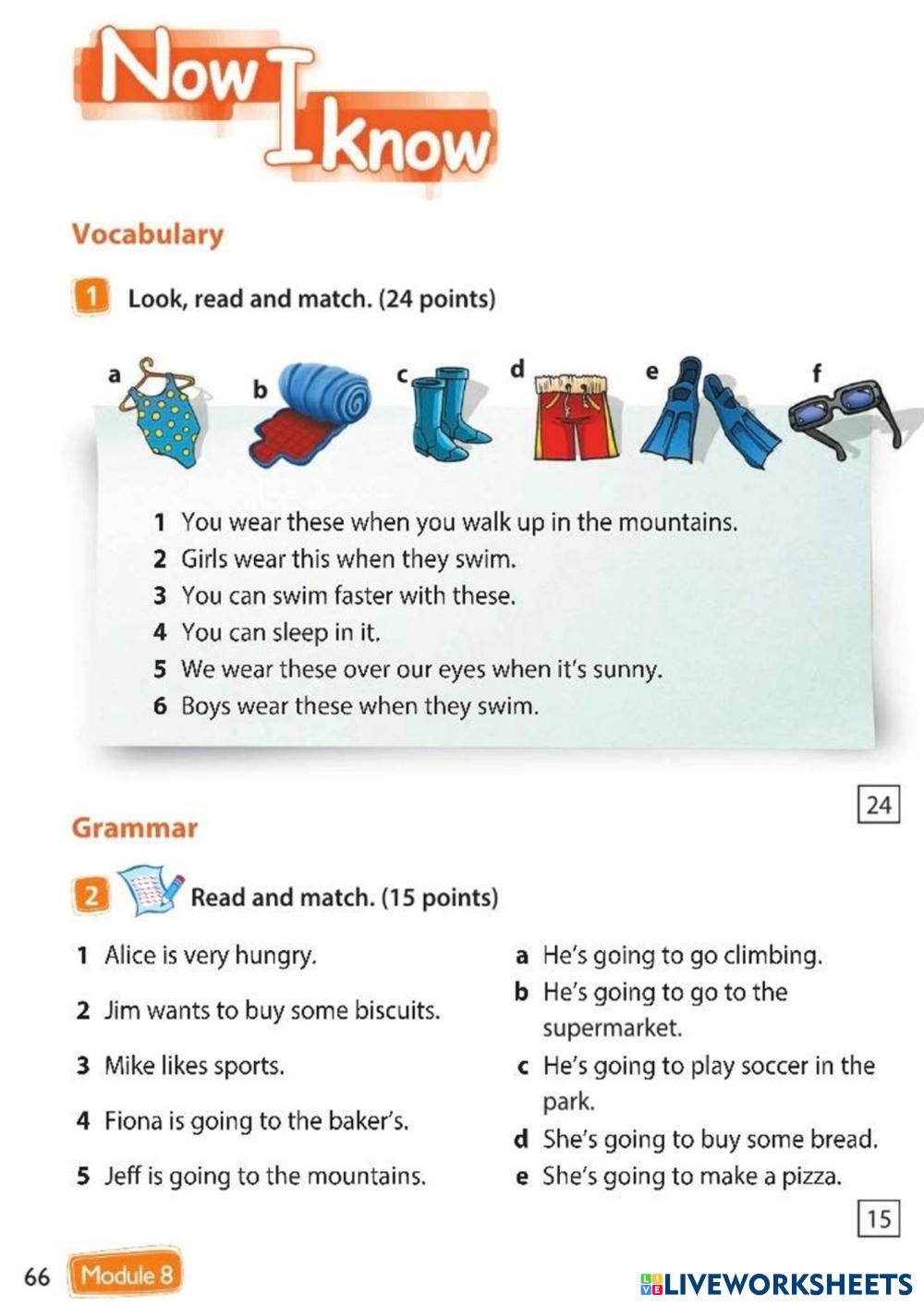 Now I know

Vocabulary

1 Look, read and match. (24 points)

a b c d e f

1 You wear these when you walk up in the mountains.
2 Girls wear this when they swim.
3 You can swim faster with these.
4 You can sleep in it.
5 We wear these over our eyes when it's sunny.
6 Boys wear these when they swim.

24

Grammar

2 Read and match. (15 points)

1 Alice is very hungry.
2 Jim wants to buy some biscuits.
3 Mike likes sports.
4 Fiona is going to the baker's.
5 Jeff is going to the mountains.

a He's going to go climbing.
b He's going to go to the supermarket.
c He's going to play soccer in the park.
d She's going to buy some bread.
e She's going to make a pizza.

15

66 Module 8

LIVEWORKSHEETS