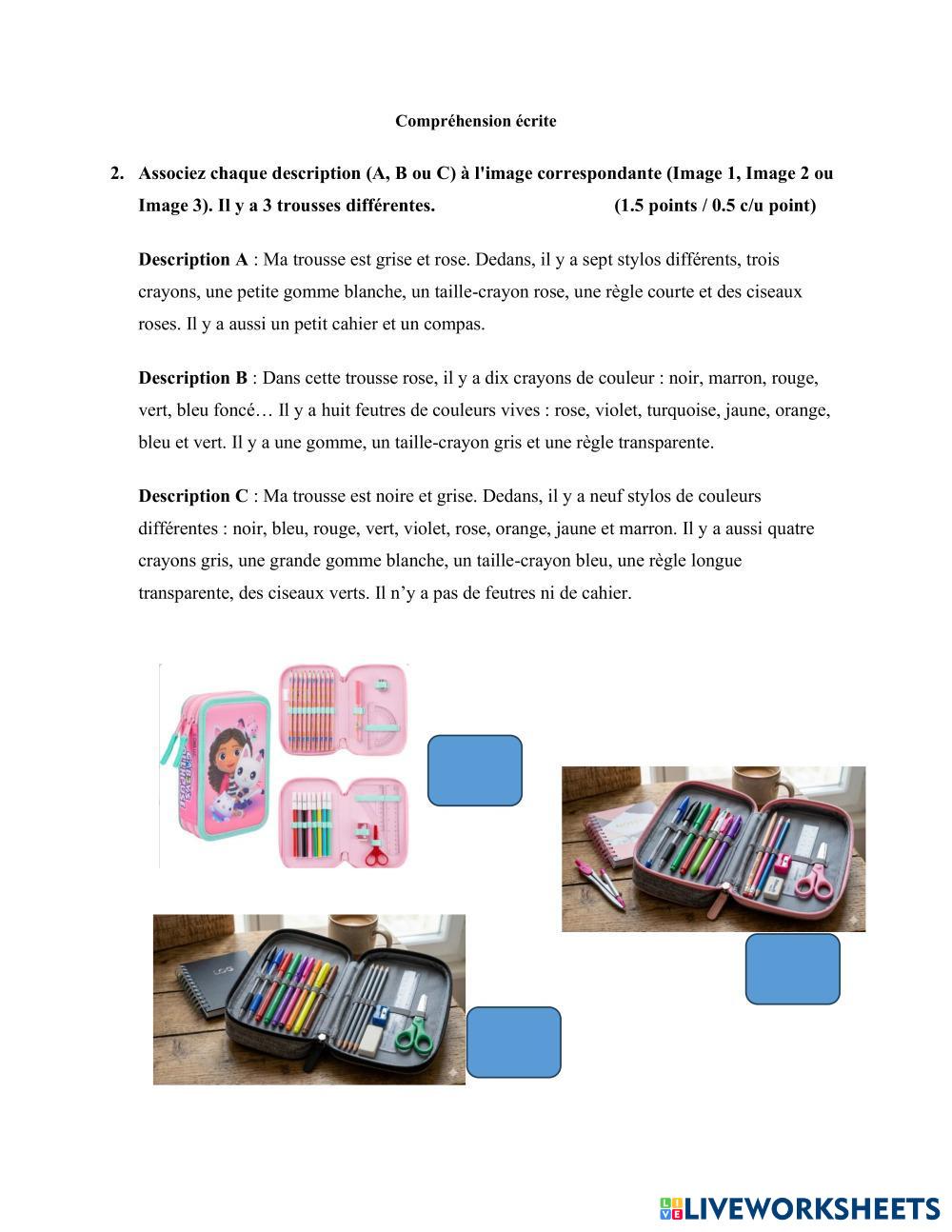 Compréhension écrite

2. Associez chaque description (A, B ou C) à l'image correspondante (Image 1, Image 2 ou Image 3). Il y a 3 trousses différentes. (1.5 points / 0.5 c/u point)

Description A : Ma trousse est grise et rose. Dedans, il y a sept stylos différents, trois crayons, une petite gomme blanche, un taille-crayon rose, une règle courte et des ciseaux roses. Il y a aussi un petit cahier et un compas.

Description B : Dans cette trousse rose, il y a dix crayons de couleur : noir, marron, rouge, vert, bleu foncé… Il y a huit feutres de couleurs vives : rose, violet, turquoise, jaune, orange, bleu et vert. Il y a une gomme, un taille-crayon gris et une règle transparente.

Description C : Ma trousse est noire et grise. Dedans, il y a neuf stylos de couleurs différentes : noir, bleu, rouge, vert, violet, rose, orange, jaune et marron. Il y a aussi quatre crayons gris, une grande gomme blanche, un taille-crayon bleu, une règle longue transparente, des ciseaux verts. Il n'y a pas de feutres ni de cahier.

LIVEWORKSHEETS