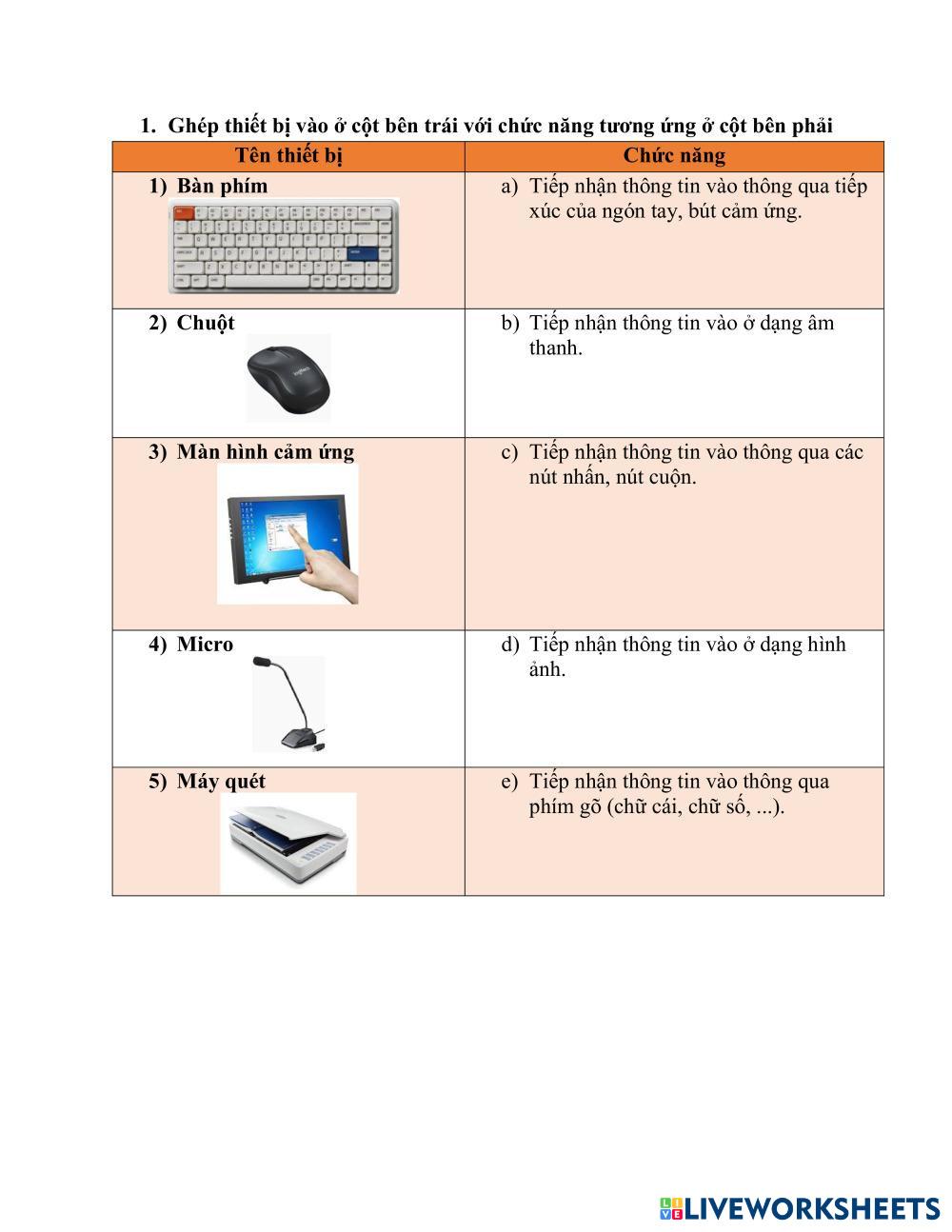 1. Ghép thiết bị vào ở cột bên trái với chức năng tương ứng ở cột bên phải

| Tên thiết bị | Chức năng |
|---|---|
| 1) Bàn phím | a) Tiếp nhận thông tin vào thông qua tiếp xúc của ngón tay, bút cảm ứng. |
| 2) Chuột | b) Tiếp nhận thông tin vào ở dạng âm thanh. |
| 3) Màn hình cảm ứng | c) Tiếp nhận thông tin vào thông qua các nút nhấn, nút cuộn. |
| 4) Micro | d) Tiếp nhận thông tin vào ở dạng hình ảnh. |
| 5) Máy quét | e) Tiếp nhận thông tin vào thông qua phím gõ (chữ cái, chữ số, ...). |

LIVEWORKSHEETS