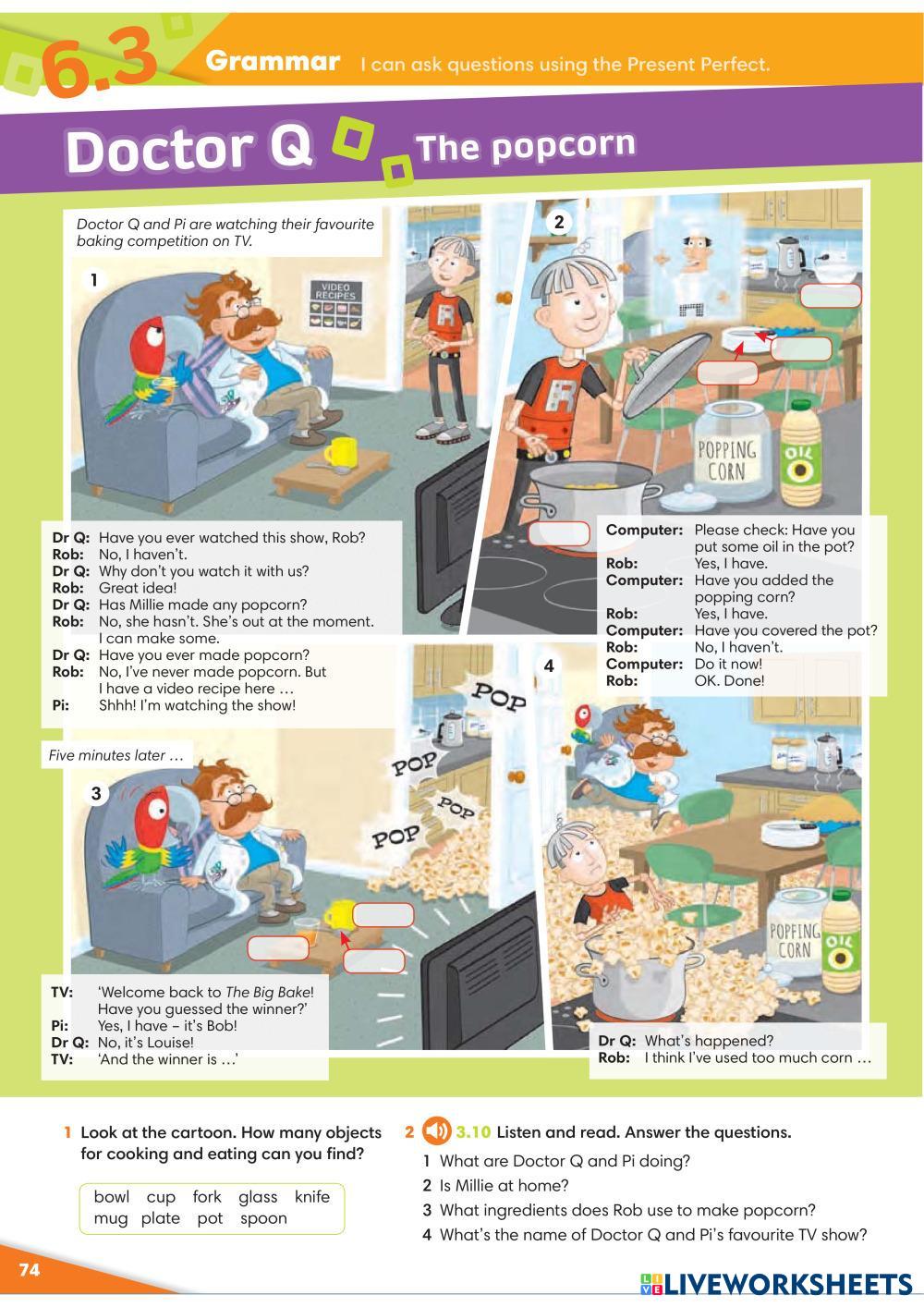 6.3 Grammar I can ask questions using the Present Perfect.

Doctor Q The popcorn

Doctor Q and Pi are watching their favourite baking competition on TV.

1

VIDEO RECIPES

Dr Q: Have you ever watched this show, Rob?
Rob: No, I haven't.
Dr Q: Why don't you watch it with us?
Rob: Great idea!
Dr Q: Has Millie made any popcorn?
Rob: No, she hasn't. She's out at the moment. I can make some.
Dr Q: Have you ever made popcorn?
Rob: No, I've never made popcorn. But I have a video recipe here …
Pi: Shhh! I'm watching the show!

2

POPPING CORN

OIL

Computer: Please check: Have you put some oil in the pot?
Rob: Yes, I have.
Computer: Have you added the popping corn?
Rob: Yes, I have.
Computer: Have you covered the pot?
Rob: No, I haven't.
Computer: Do it now!
Rob: OK. Done!

Five minutes later …

3

POP
POP
POP
POP

TV: 'Welcome back to The Big Bake! Have you guessed the winner?'
Pi: Yes, I have – it's Bob!
Dr Q: No, it's Louise!
TV: 'And the winner is …'

4

POPPING CORN

OIL

Dr Q: What's happened?
Rob: I think I've used too much corn …

1 Look at the cartoon. How many objects for cooking and eating can you find?

bowl cup fork glass knife
mug plate pot spoon

2 3.10 Listen and read. Answer the questions.
1 What are Doctor Q and Pi doing?
2 Is Millie at home?
3 What ingredients does Rob use to make popcorn?
4 What's the name of Doctor Q and Pi's favourite TV show?

74

LIVEWORKSHEETS