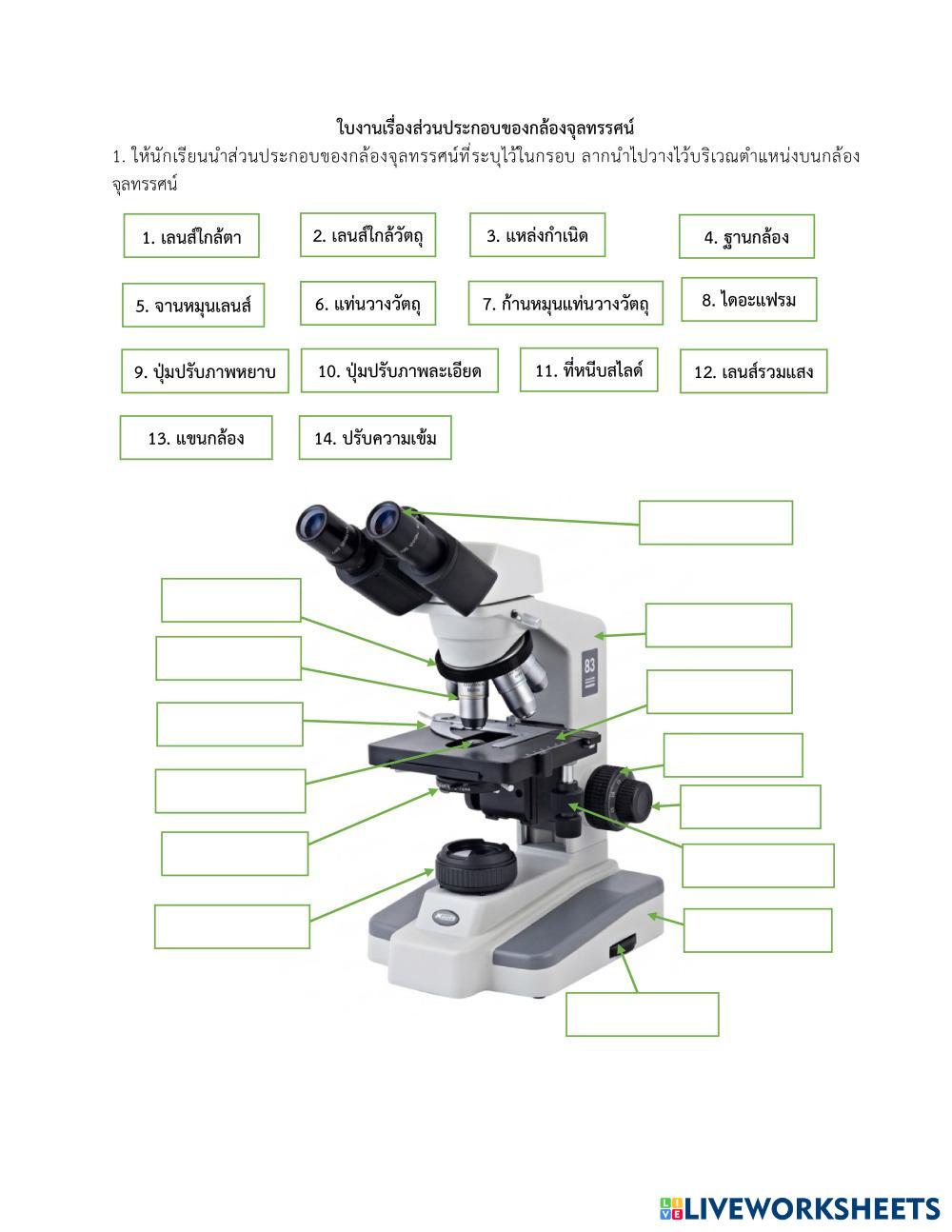 ใบงานเรื่องส่วนประกอบของกล้องจุลทรรศน์

1. ให้นักเรียนนำส่วนประกอบของกล้องจุลทรรศน์ที่ระบุไว้ในกรอบ ลากนำไปวางไว้บริเวณตำแหน่งบนกล้องจุลทรรศน์

1. เลนส์ใกล้ตา

2. เลนส์ใกล้วัตถุ

3. แหล่งกำเนิด

4. ฐานกล้อง

5. จานหมุนเลนส์

6. แท่นวางวัตถุ

7. ก้านหมุนแท่นวางวัตถุ

8. ไดอะแฟรม

9. ปุ่มปรับภาพหยาบ

10. ปุ่มปรับภาพละเอียด

11. ที่หนีบสไลด์

12. เลนส์รวมแสง

13. แขนกล้อง

14. ปรับความเข้ม

83

LIVEWORKSHEETS