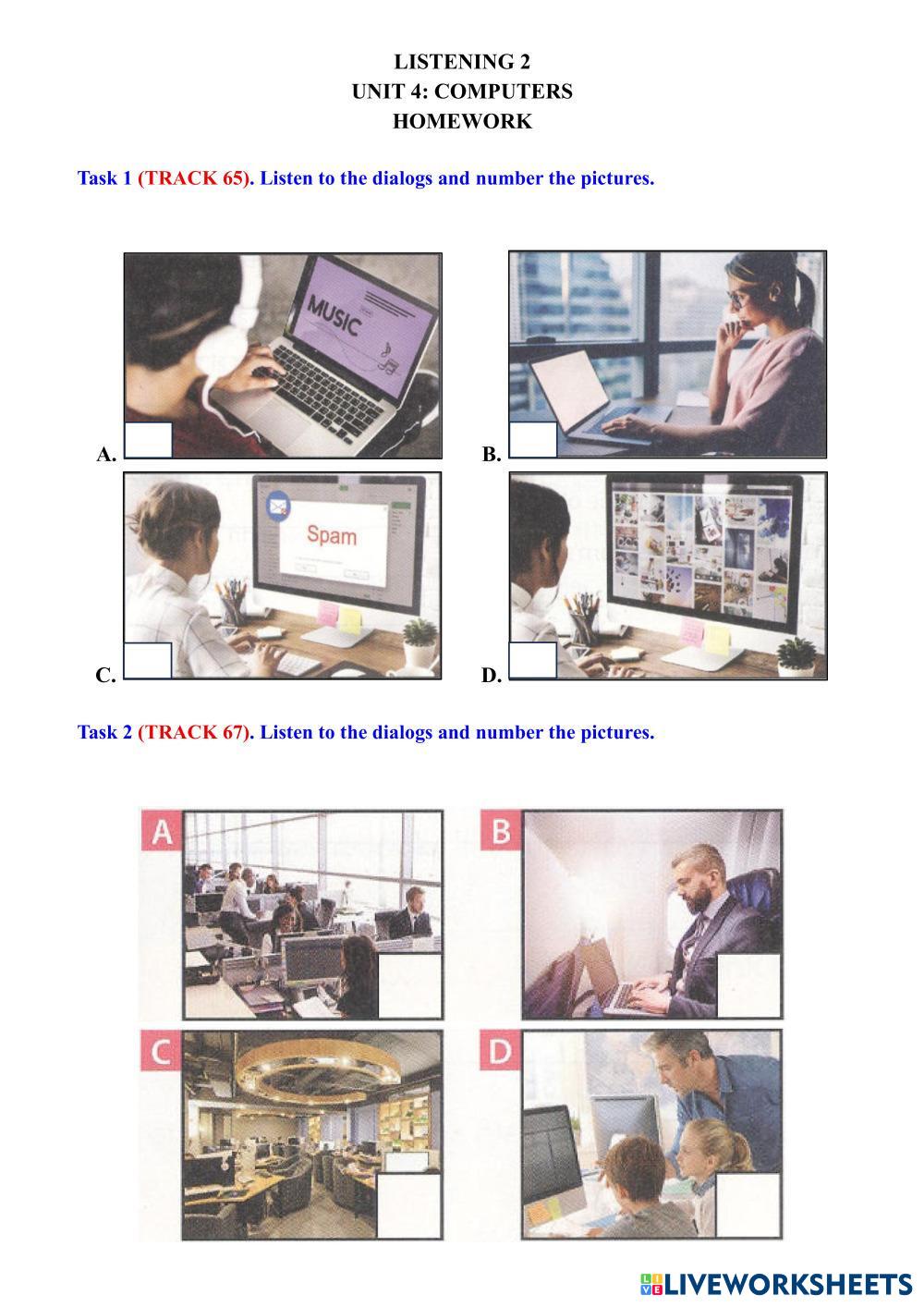 LISTENING 2
UNIT 4: COMPUTERS
HOMEWORK

Task 1 (TRACK 65). Listen to the dialogs and number the pictures.

MUSIC

A.

B.

Spam

C.

D.

Task 2 (TRACK 67). Listen to the dialogs and number the pictures.

A

B

C

D

LIVEWORKSHEETS