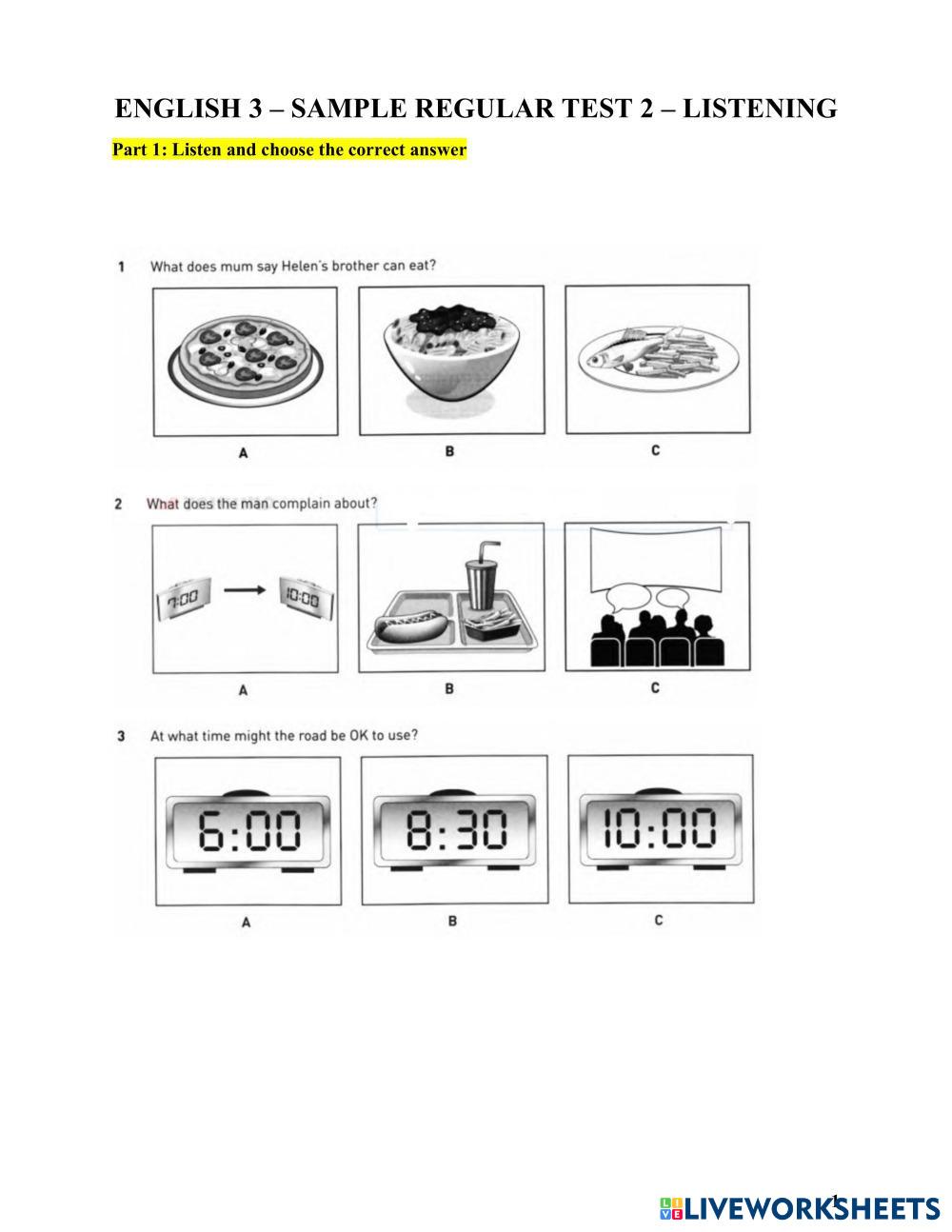 ENGLISH 3 – SAMPLE REGULAR TEST 2 – LISTENING

Part 1: Listen and choose the correct answer

1 What does mum say Helen's brother can eat?

A B C

2 What does the man complain about?

7:00 10:00

A B C

3 At what time might the road be OK to use?

6:00 8:30 10:00

A B C

1

LIVEWORKSHEETS