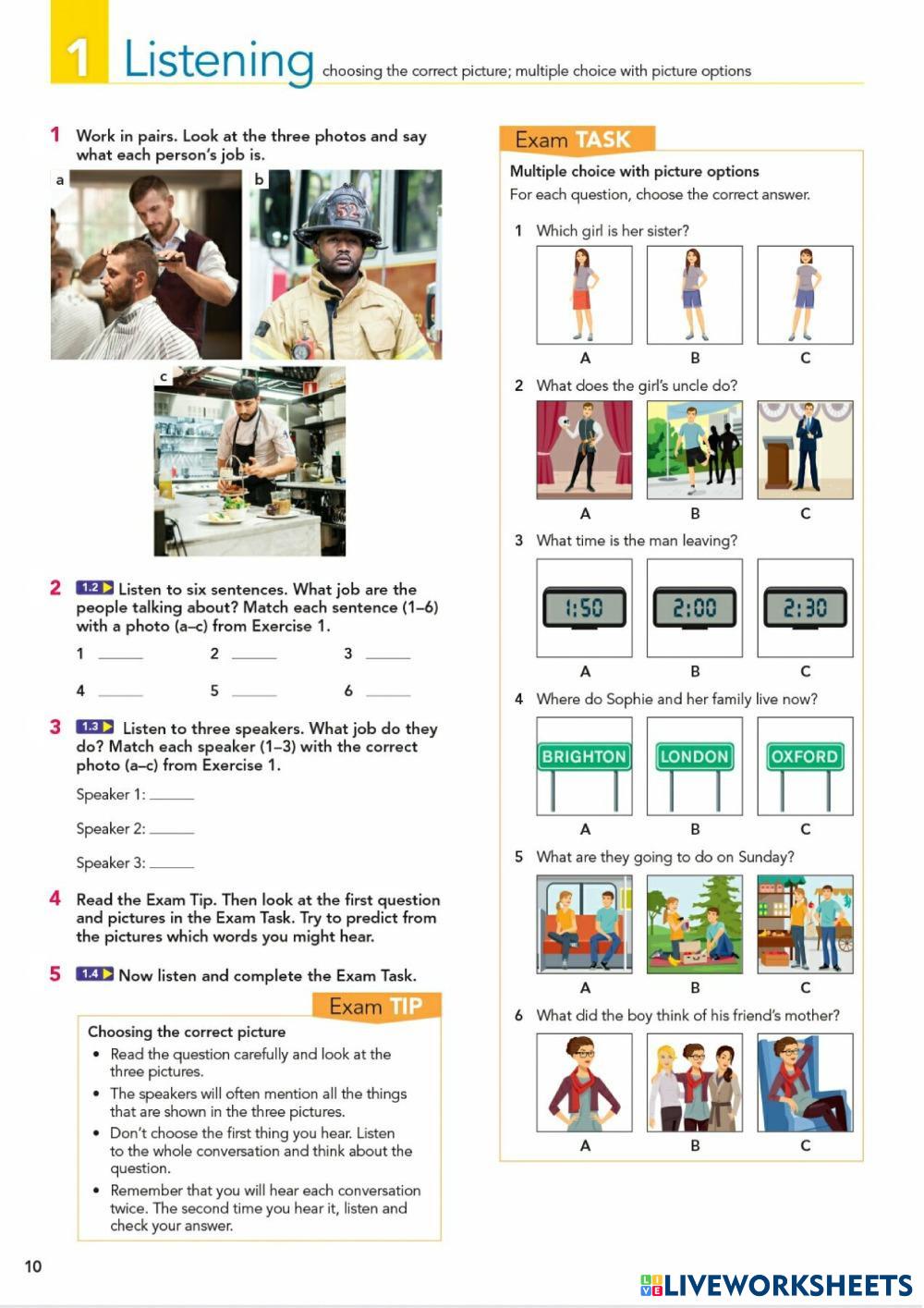 1 Listening choosing the correct picture; multiple choice with picture options

1 Work in pairs. Look at the three photos and say what each person's job is.

a

b

52

c

2 1.2 Listen to six sentences. What job are the people talking about? Match each sentence (1–6) with a photo (a–c) from Exercise 1.

1 ______ 2 ______ 3 ______

4 ______ 5 ______ 6 ______

3 1.3 Listen to three speakers. What job do they do? Match each speaker (1–3) with the correct photo (a–c) from Exercise 1.

Speaker 1: ______

Speaker 2: ______

Speaker 3: ______

4 Read the Exam Tip. Then look at the first question and pictures in the Exam Task. Try to predict from the pictures which words you might hear.

5 1.4 Now listen and complete the Exam Task.

Exam TIP

Choosing the correct picture

• Read the question carefully and look at the three pictures.
• The speakers will often mention all the things that are shown in the three pictures.
• Don't choose the first thing you hear. Listen to the whole conversation and think about the question.
• Remember that you will hear each conversation twice. The second time you hear it, listen and check your answer.

Exam TASK

Multiple choice with picture options

For each question, choose the correct answer.

1 Which girl is her sister?

A B C

2 What does the girl's uncle do?

A B C

3 What time is the man leaving?

1:50 2:00 2:30

A B C

4 Where do Sophie and her family live now?

BRIGHTON LONDON OXFORD

A B C

5 What are they going to do on Sunday?

A B C

6 What did the boy think of his friend's mother?

A B C

10

LIVEWORKSHEETS