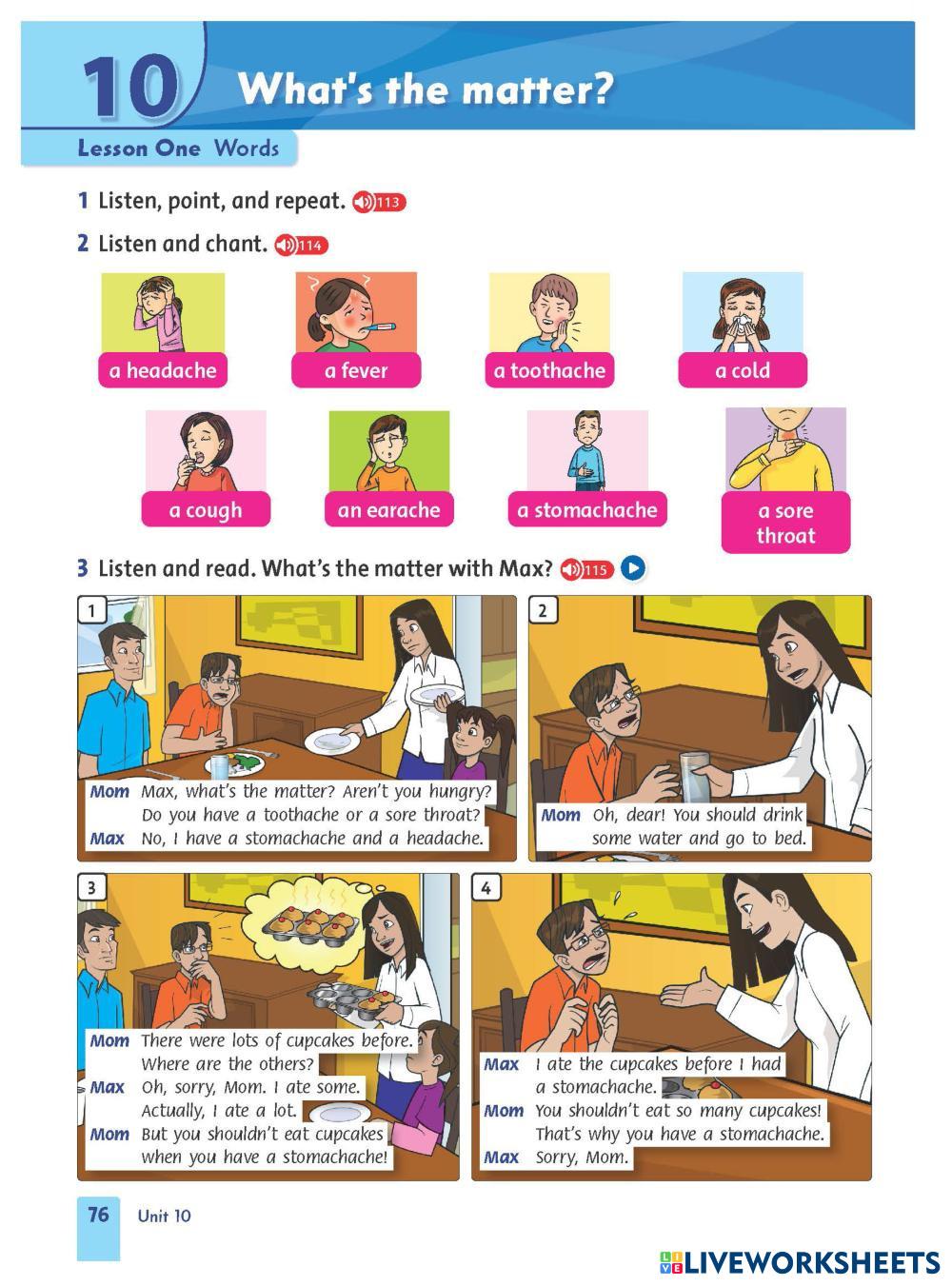 10 What's the matter?

Lesson One Words

1 Listen, point, and repeat. 113

2 Listen and chant. 114

a headache
a fever
a toothache
a cold
a cough
an earache
a stomachache
a sore throat

3 Listen and read. What's the matter with Max? 115

1
Mom Max, what's the matter? Aren't you hungry? Do you have a toothache or a sore throat?
Max No, I have a stomachache and a headache.

2
Mom Oh, dear! You should drink some water and go to bed.

3
Mom There were lots of cupcakes before. Where are the others?
Max Oh, sorry, Mom. I ate some. Actually, I ate a lot.
Mom But you shouldn't eat cupcakes when you have a stomachache!

4
Max I ate the cupcakes before I had a stomachache.
Mom You shouldn't eat so many cupcakes! That's why you have a stomachache.
Max Sorry, Mom.

76 Unit 10

LIVEWORKSHEETS