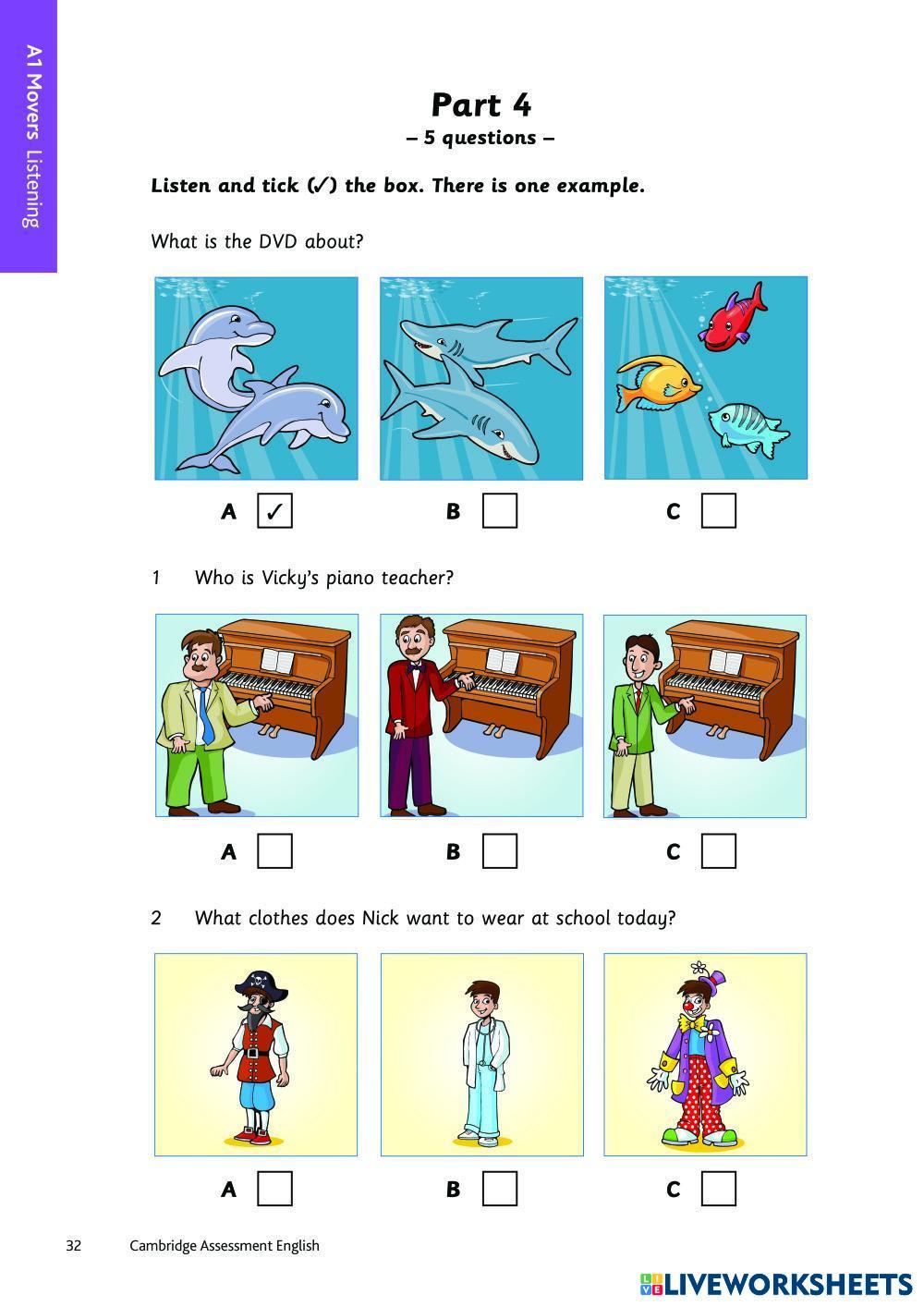 A1 Movers Listening

Part 4
– 5 questions –

Listen and tick (✓) the box. There is one example.

What is the DVD about?

A ✓ B C

1 Who is Vicky's piano teacher?

A B C

2 What clothes does Nick want to wear at school today?

A B C

32 Cambridge Assessment English

LIVEWORKSHEETS