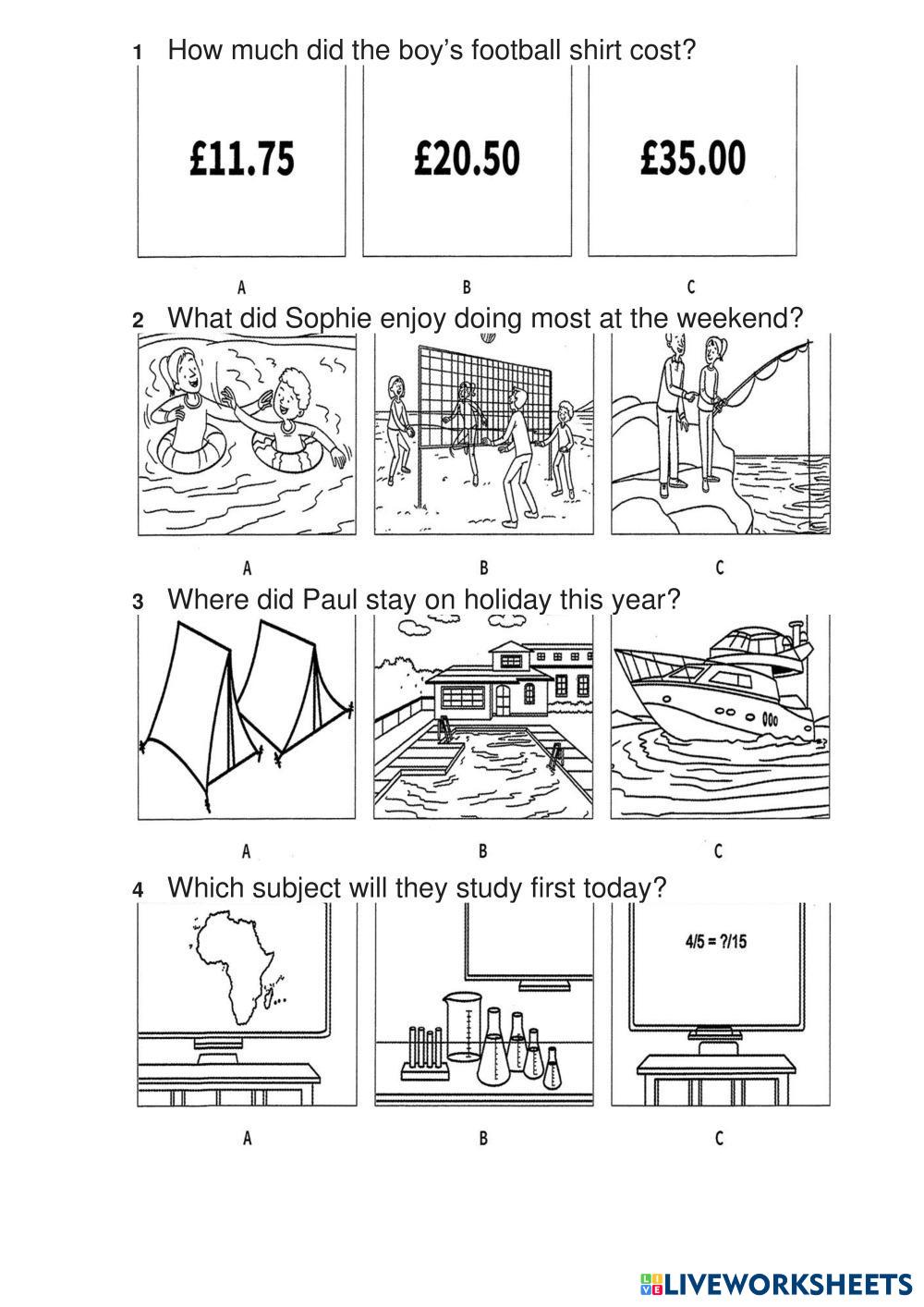 1 How much did the boy's football shirt cost?

£11.75

£20.50

£35.00

A B C

2 What did Sophie enjoy doing most at the weekend?

A B C

3 Where did Paul stay on holiday this year?

A B C

4 Which subject will they study first today?

4/5 = ?/15

A B C

LIVEWORKSHEETS