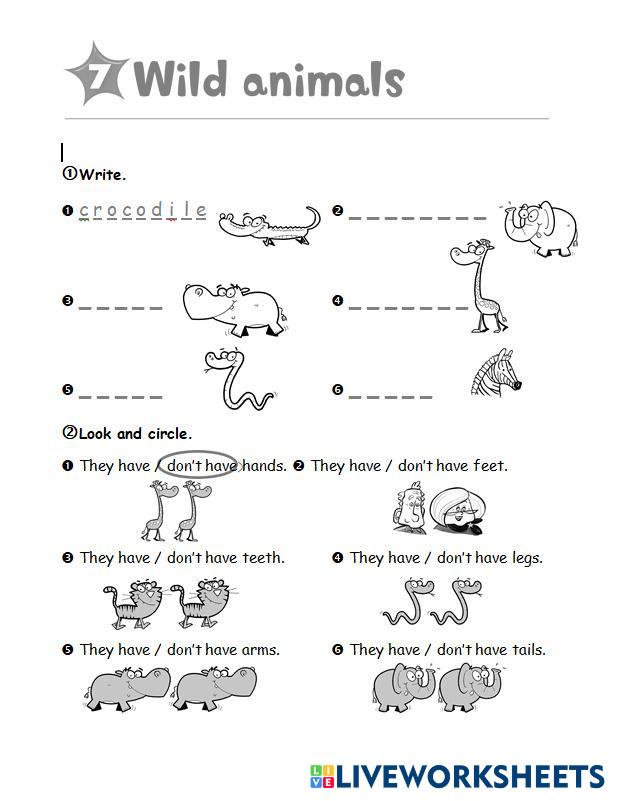 7 Wild animals

①Write.

❶ c r o c o d i l e

❷ _ _ _ _ _ _ _ _

❸ _ _ _ _ _

❹ _ _ _ _ _ _ _

❺ _ _ _ _ _

❻ _ _ _ _ _

②Look and circle.

❶ They have / don't have hands. ❷ They have / don't have feet.

❸ They have / don't have teeth. ❹ They have / don't have legs.

❺ They have / don't have arms. ❻ They have / don't have tails.

LIVEWORKSHEETS