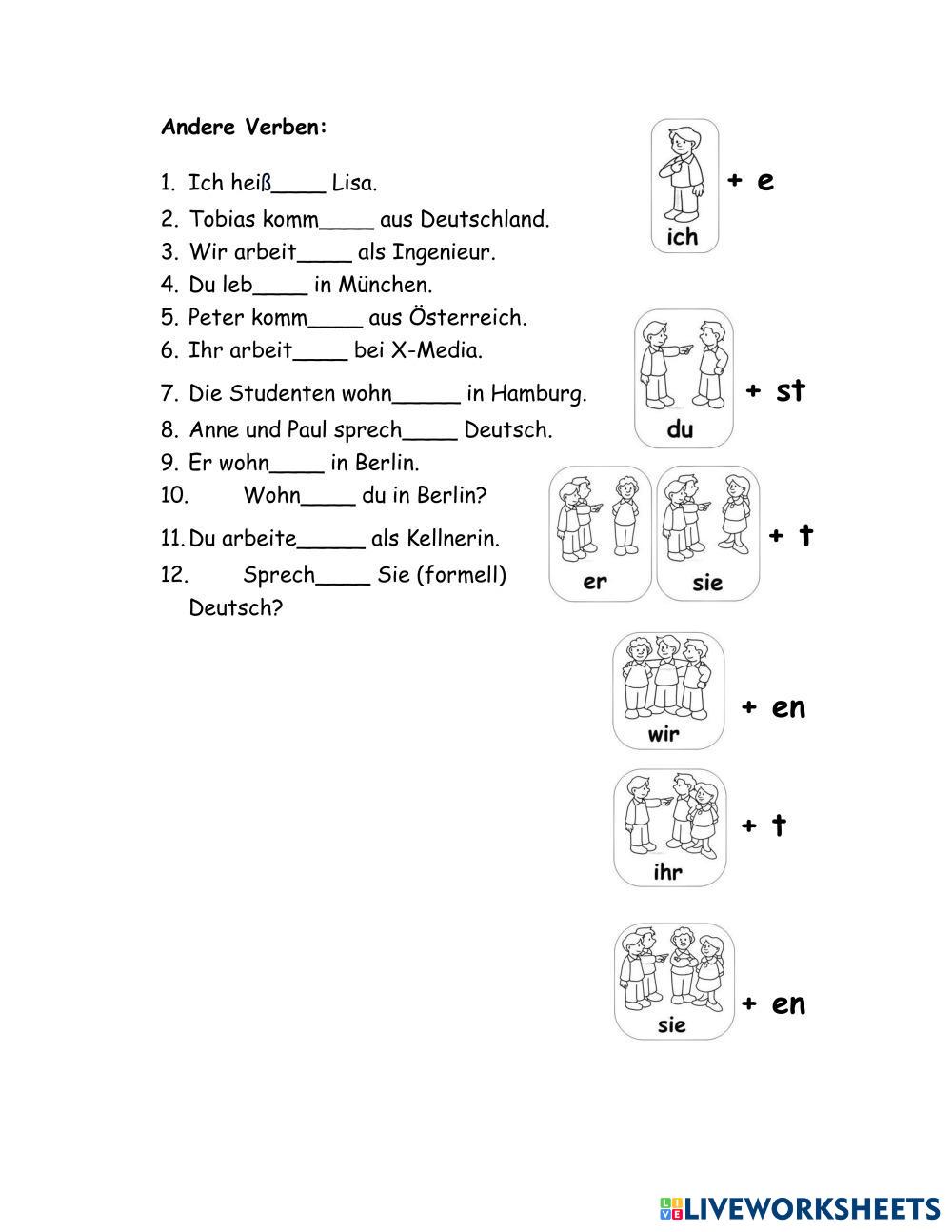 Andere Verben:

1. Ich heiß____ Lisa.
2. Tobias komm____ aus Deutschland.
3. Wir arbeit____ als Ingenieur.
4. Du leb____ in München.
5. Peter komm____ aus Österreich.
6. Ihr arbeit____ bei X-Media.
7. Die Studenten wohn_____ in Hamburg.
8. Anne und Paul sprech____ Deutsch.
9. Er wohn____ in Berlin.
10. Wohn____ du in Berlin?
11. Du arbeite_____ als Kellnerin.
12. Sprech____ Sie (formell) Deutsch?

ich + e

du + st

er sie + t

wir + en

ihr + t

sie + en

LIVEWORKSHEETS