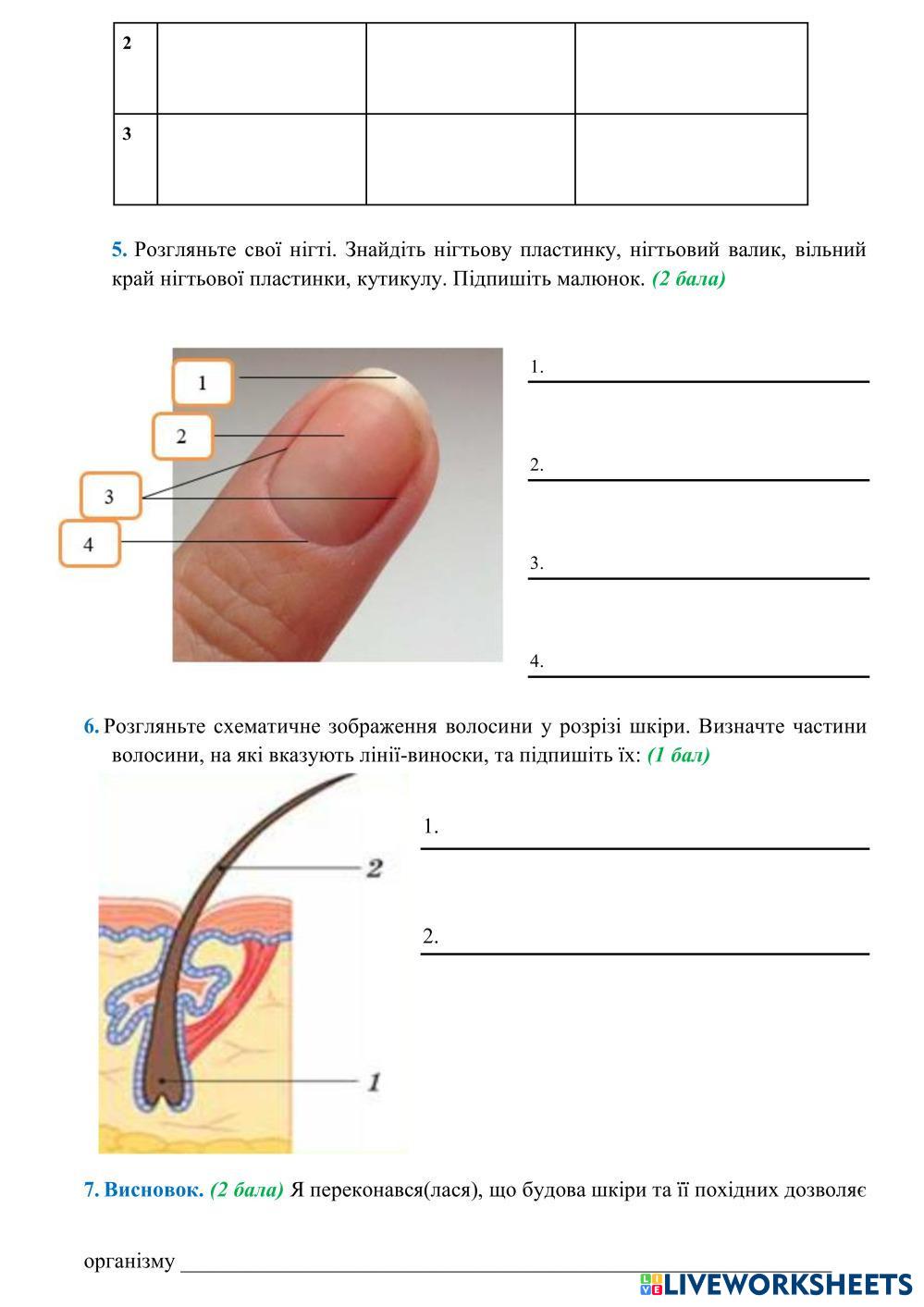 | 2 | | | |
|---|---|---|---|
| 3 | | | |

5. Розгляньте свої нігті. Знайдіть нігтьову пластинку, нігтьовий валик, вільний край нігтьової пластинки, кутикулу. Підпишіть малюнок. (2 бала)

1
2
3
4

1.
2.
3.
4.

6. Розгляньте схематичне зображення волосини у розрізі шкіри. Визначте частини волосини, на які вказують лінії-виноски, та підпишіть їх: (1 бал)

2
1

1.
2.

7. Висновок. (2 бала) Я переконався(лася), що будова шкіри та її похідних дозволяє

організму

LIVEWORKSHEETS