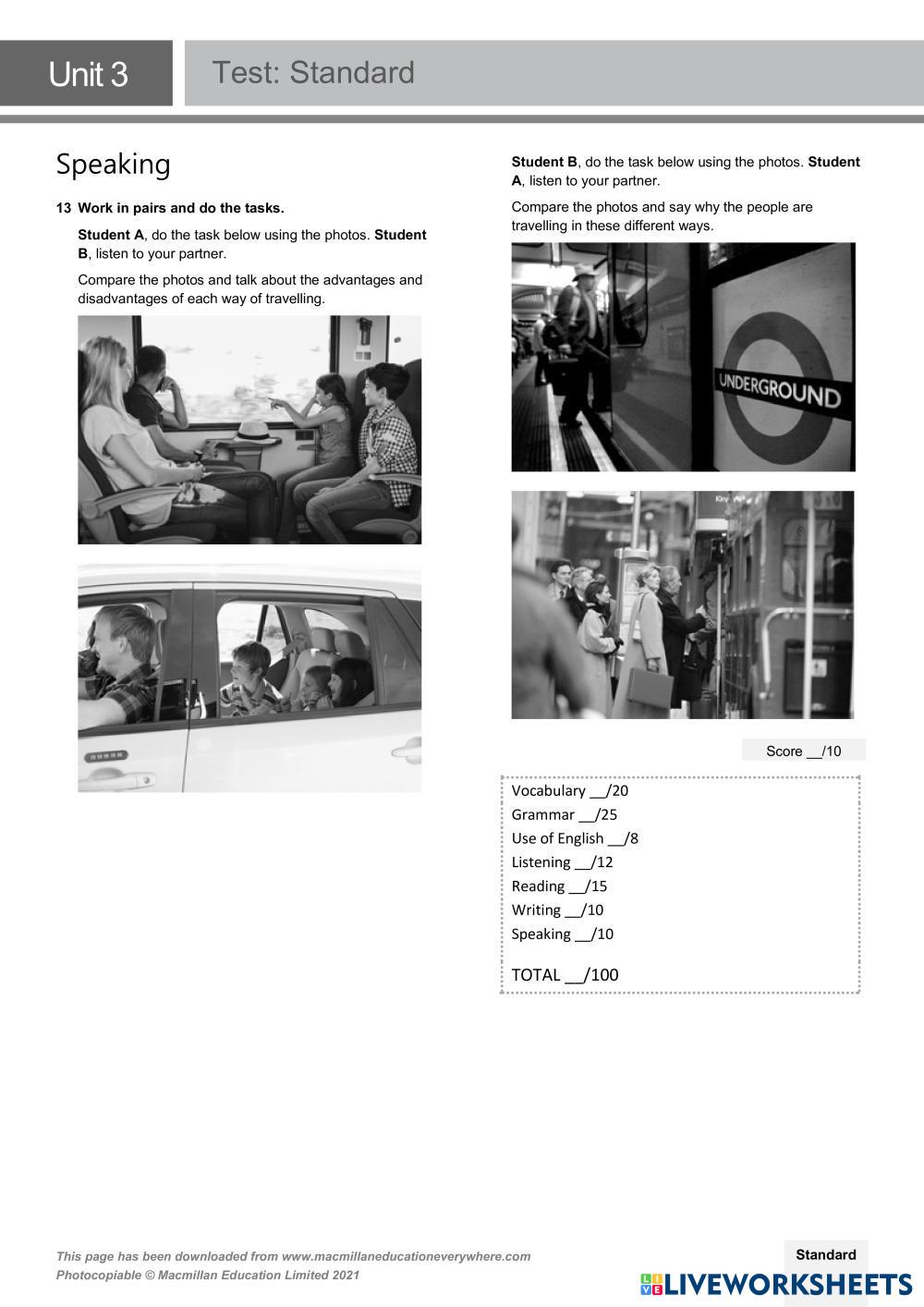 Unit 3

Test: Standard

Speaking

13 Work in pairs and do the tasks.

Student A, do the task below using the photos. Student B, listen to your partner.

Compare the photos and talk about the advantages and disadvantages of each way of travelling.

Student B, do the task below using the photos. Student A, listen to your partner.

Compare the photos and say why the people are travelling in these different ways.

UNDERGROUND

Score __/10

Vocabulary __/20
Grammar __/25
Use of English __/8
Listening __/12
Reading __/15
Writing __/10
Speaking __/10

TOTAL __/100

This page has been downloaded from www.macmillaneducationeverywhere.com
Photocopiable © Macmillan Education Limited 2021

Standard

LIVEWORKSHEETS