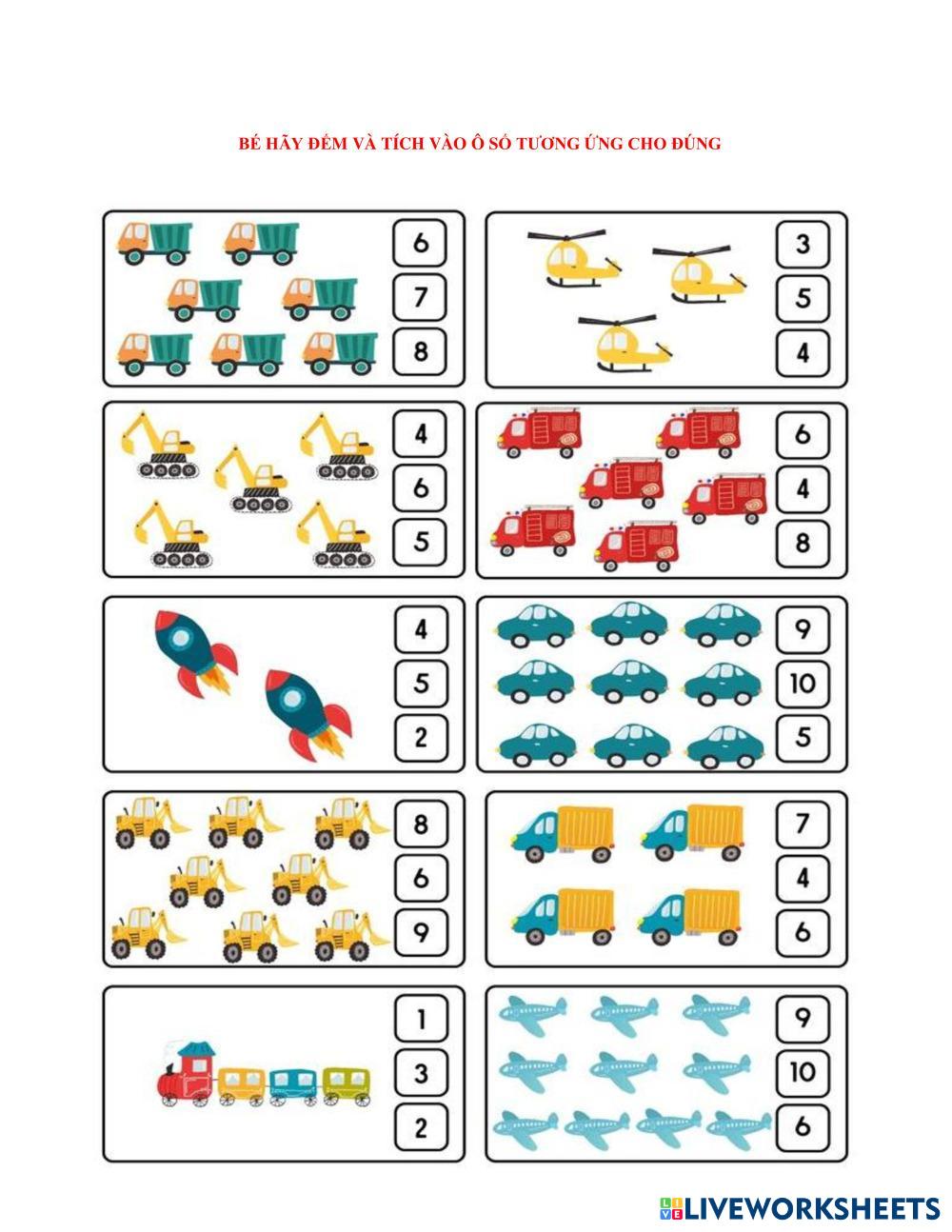 BÉ HÃY ĐẾM VÀ TÍCH VÀO Ô SỐ TƯƠNG ỨNG CHO ĐÚNG

6
7
8

3
5
4

4
6
5

6
4
8

4
5
2

9
10
5

8
6
9

7
4
6

1
3
2

9
10
6

LIVEWORKSHEETS