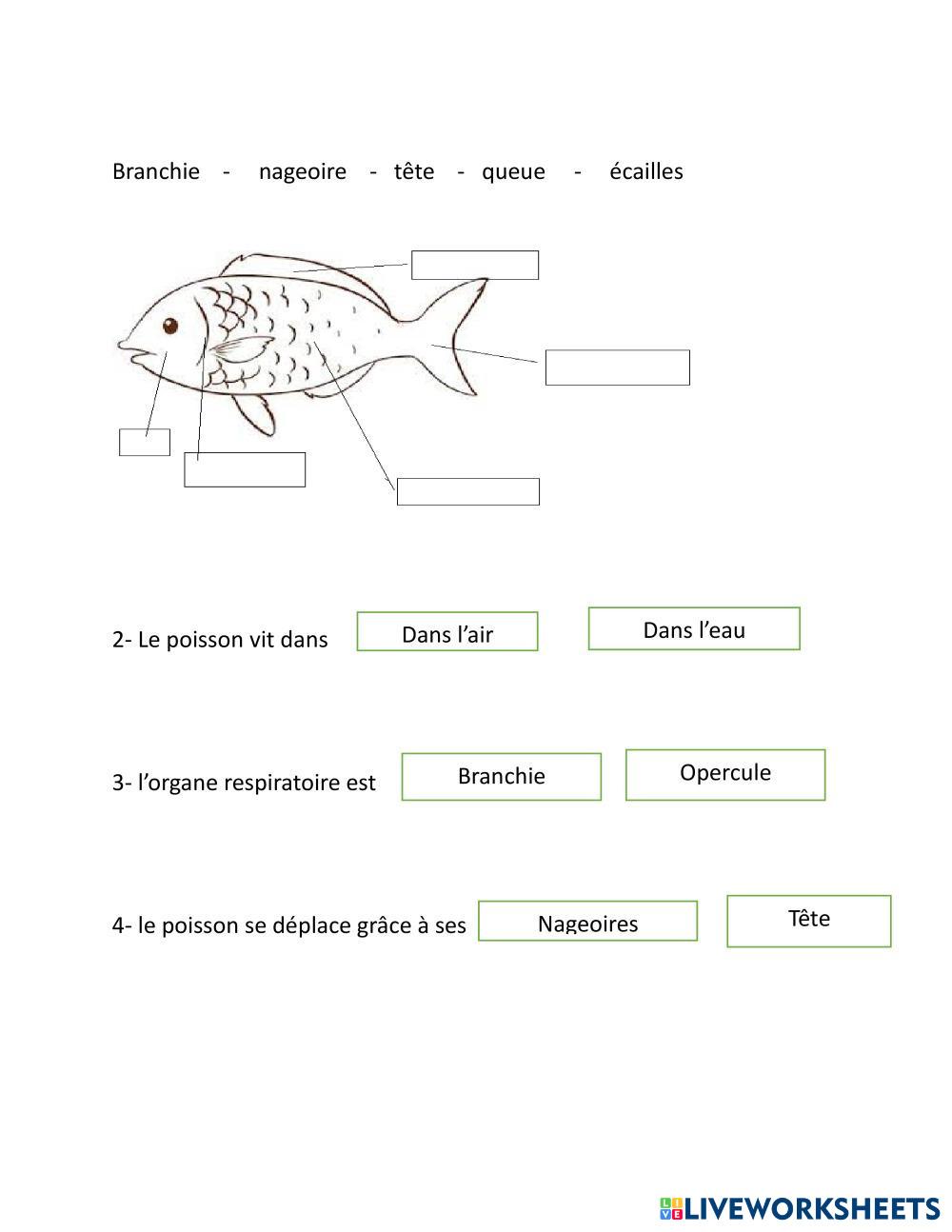 Branchie - nageoire - tête - queue - écailles

2- Le poisson vit dans Dans l’air Dans l’eau

3- l’organe respiratoire est Branchie Opercule

4- le poisson se déplace grâce à ses Nageoires Tête

LIVEWORKSHEETS