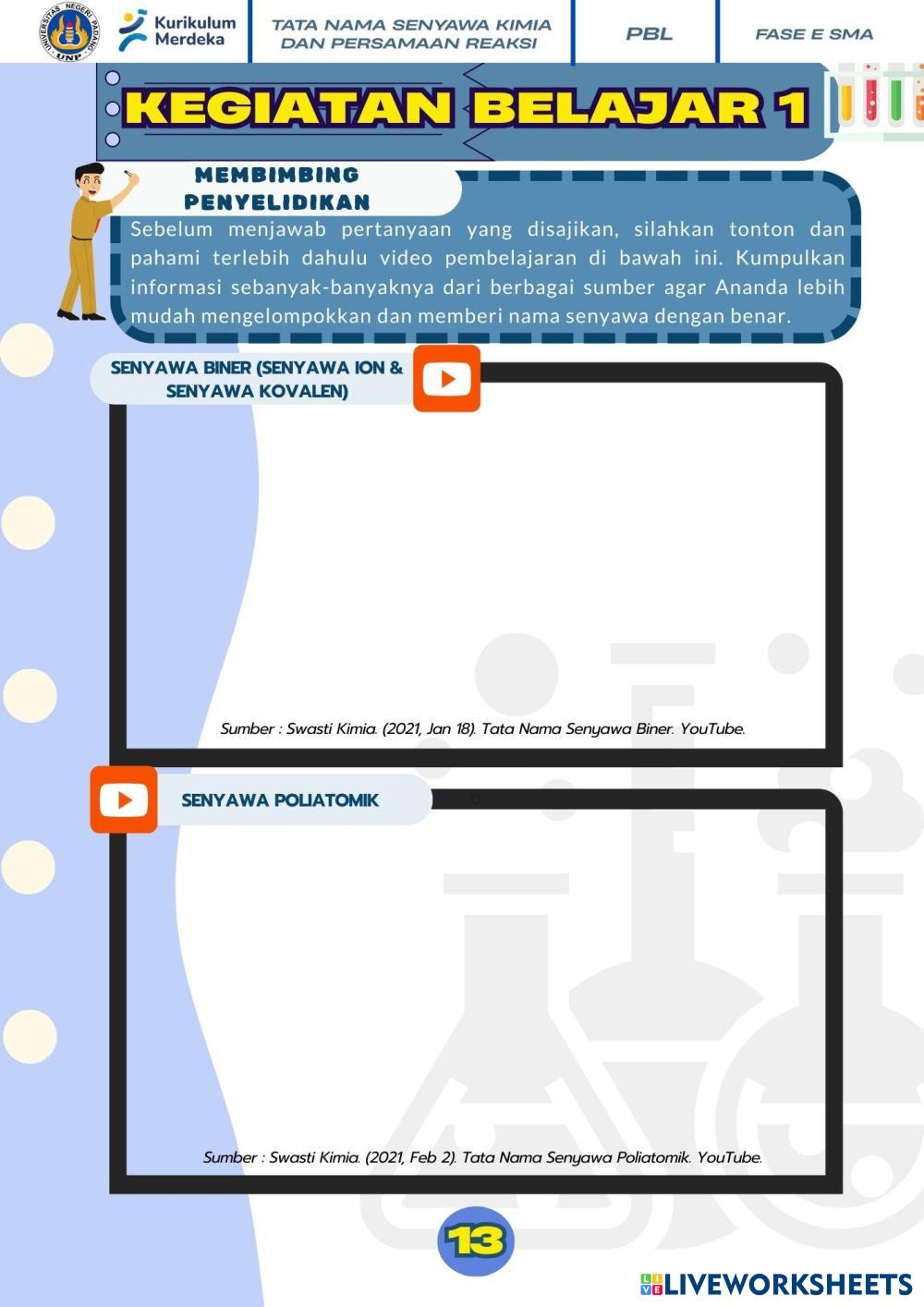 UNIVERSITAS NEGERI PADANG
UNP

Kurikulum Merdeka

TATA NAMA SENYAWA KIMIA DAN PERSAMAAN REAKSI

PBL

FASE E SMA

KEGIATAN BELAJAR 1

MEMBIMBING PENYELIDIKAN

Sebelum menjawab pertanyaan yang disajikan, silahkan tonton dan pahami terlebih dahulu video pembelajaran di bawah ini. Kumpulkan informasi sebanyak-banyaknya dari berbagai sumber agar Ananda lebih mudah mengelompokkan dan memberi nama senyawa dengan benar.

SENYAWA BINER (SENYAWA ION & SENYAWA KOVALEN)

Sumber : Swasti Kimia. (2021, Jan 18). Tata Nama Senyawa Biner. YouTube.

SENYAWA POLIATOMIK

Sumber : Swasti Kimia. (2021, Feb 2). Tata Nama Senyawa Poliatomik. YouTube.

13

LIVEWORKSHEETS