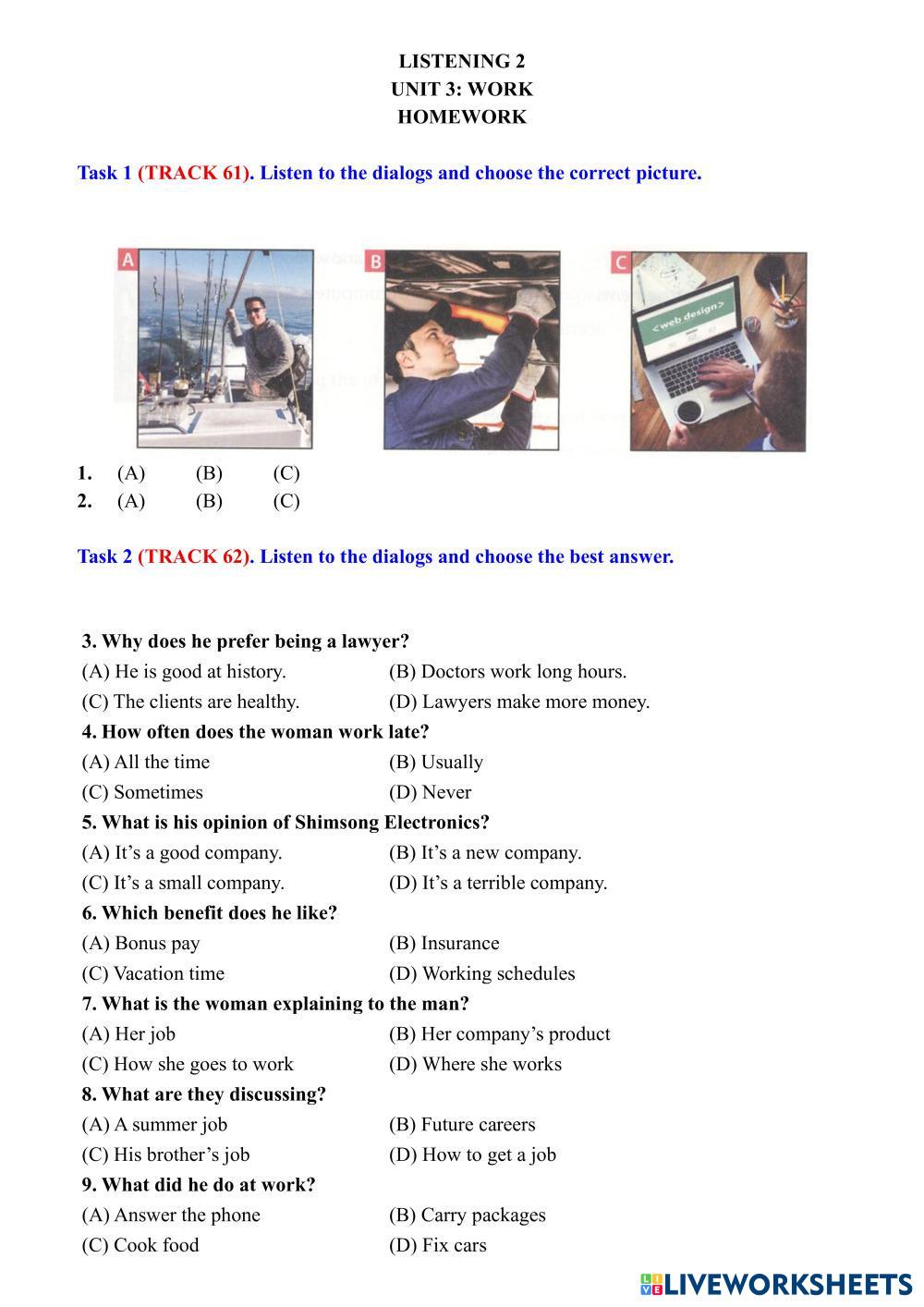 LISTENING 2
UNIT 3: WORK
HOMEWORK

Task 1 (TRACK 61). Listen to the dialogs and choose the correct picture.

A
B
C
<web design>

1. (A) (B) (C)
2. (A) (B) (C)

Task 2 (TRACK 62). Listen to the dialogs and choose the best answer.

3. Why does he prefer being a lawyer?
(A) He is good at history. (B) Doctors work long hours.
(C) The clients are healthy. (D) Lawyers make more money.
4. How often does the woman work late?
(A) All the time (B) Usually
(C) Sometimes (D) Never
5. What is his opinion of Shimsong Electronics?
(A) It's a good company. (B) It's a new company.
(C) It's a small company. (D) It's a terrible company.
6. Which benefit does he like?
(A) Bonus pay (B) Insurance
(C) Vacation time (D) Working schedules
7. What is the woman explaining to the man?
(A) Her job (B) Her company's product
(C) How she goes to work (D) Where she works
8. What are they discussing?
(A) A summer job (B) Future careers
(C) His brother's job (D) How to get a job
9. What did he do at work?
(A) Answer the phone (B) Carry packages
(C) Cook food (D) Fix cars

LIVEWORKSHEETS