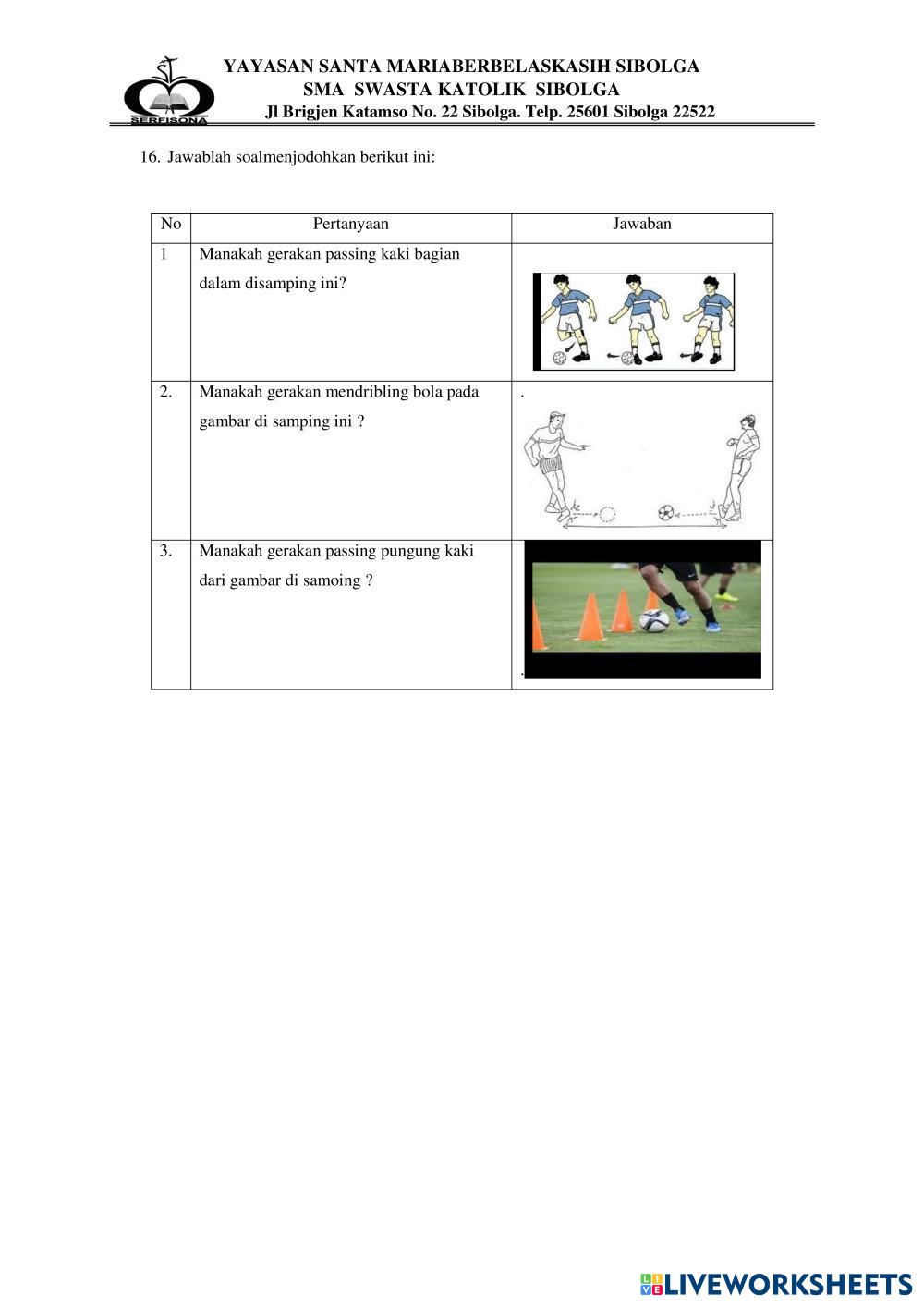 SERFISONA

YAYASAN SANTA MARIABERBELASKASIH SIBOLGA
SMA SWASTA KATOLIK SIBOLGA
Jl Brigjen Katamso No. 22 Sibolga. Telp. 25601 Sibolga 22522

16. Jawablah soalmenjodohkan berikut ini:

| No | Pertanyaan | Jawaban |
|---|---|---|
| 1 | Manakah gerakan passing kaki bagian dalam disamping ini? | |
| 2. | Manakah gerakan mendribling bola pada gambar di samping ini ? | . |
| 3. | Manakah gerakan passing pungung kaki dari gambar di samoing ? | . |

LIVEWORKSHEETS