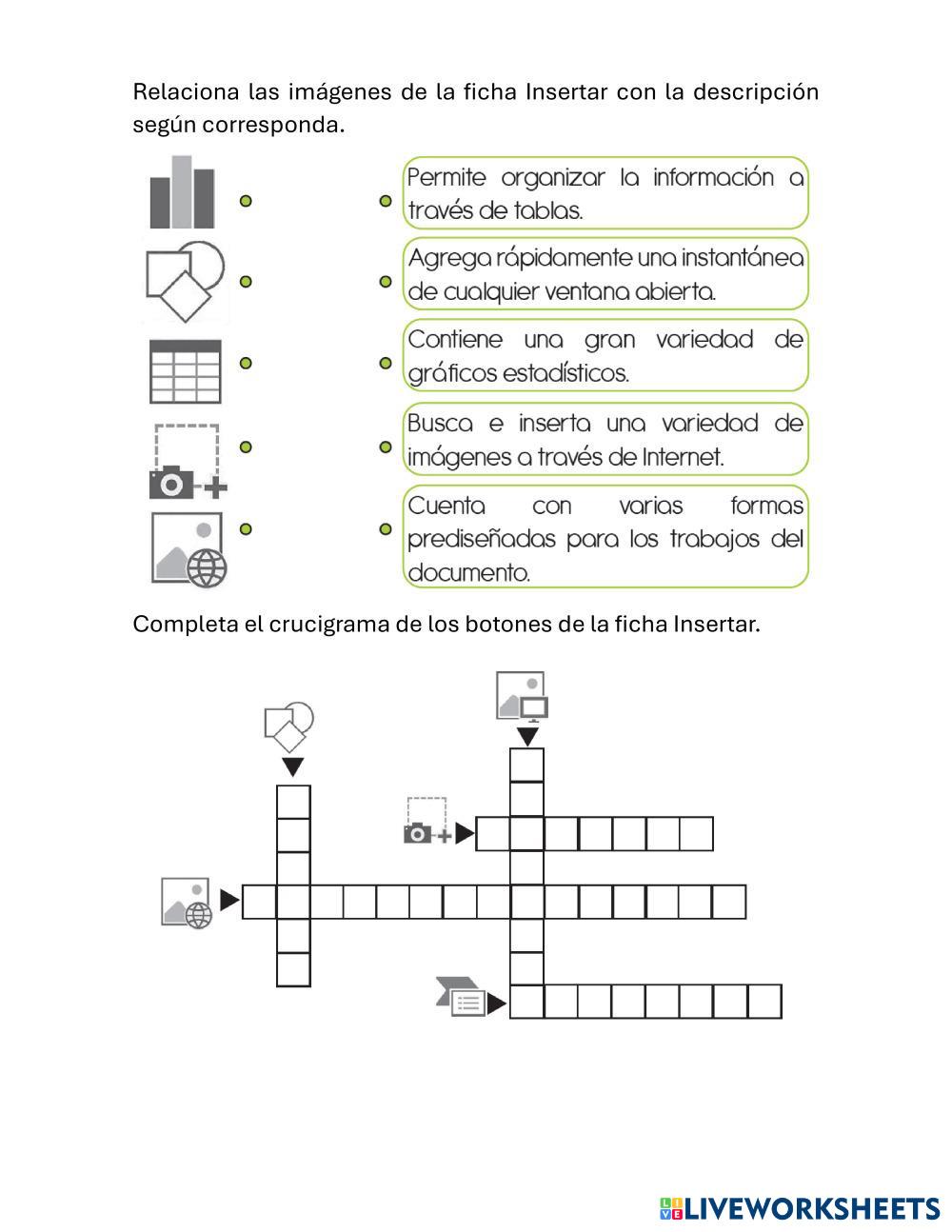 Relaciona las imágenes de la ficha Insertar con la descripción según corresponda.

Permite organizar la información a través de tablas.

Agrega rápidamente una instantánea de cualquier ventana abierta.

Contiene una gran variedad de gráficos estadísticos.

Busca e inserta una variedad de imágenes a través de Internet.

Cuenta con varias formas prediseñadas para los trabajos del documento.

Completa el crucigrama de los botones de la ficha Insertar.

LIVEWORKSHEETS