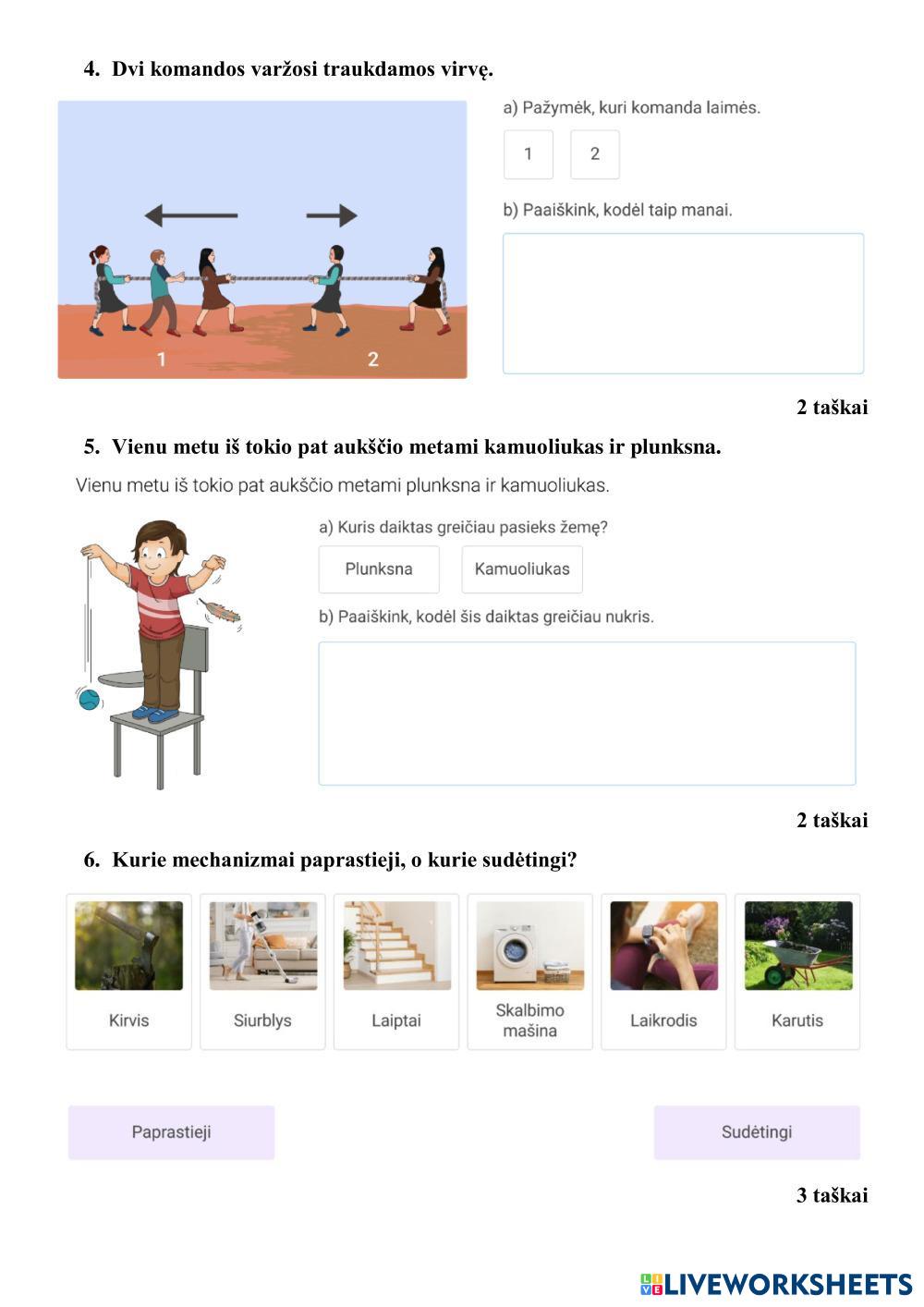 4. Dvi komandos varžosi traukdamos virvę.

1

2

a) Pažymėk, kuri komanda laimės.

1

2

b) Paaiškink, kodėl taip manai.

2 taškai

5. Vienu metu iš tokio pat aukščio metami kamuoliukas ir plunksna.

Vienu metu iš tokio pat aukščio metami plunksna ir kamuoliukas.

a) Kuris daiktas greičiau pasieks žemę?

Plunksna

Kamuoliukas

b) Paaiškink, kodėl šis daiktas greičiau nukris.

2 taškai

6. Kurie mechanizmai paprastieji, o kurie sudėtingi?

Kirvis

Siurblys

Laiptai

Skalbimo mašina

Laikrodis

Karutis

Paprastieji

Sudėtingi

3 taškai

LIVEWORKSHEETS