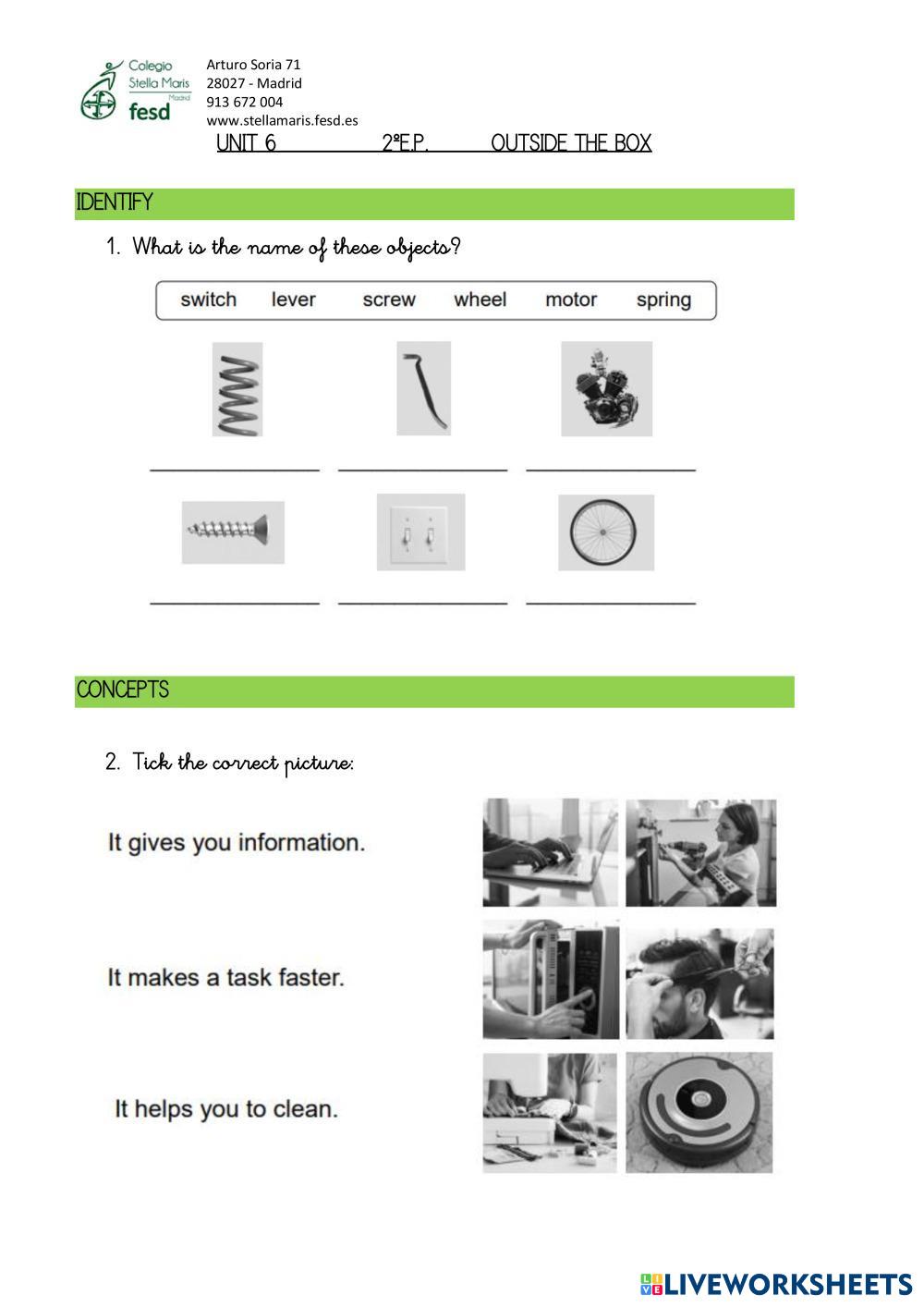 Colegio Stella Maris Madrid fesd

Arturo Soria 71
28027 - Madrid
913 672 004
www.stellamaris.fesd.es

UNIT 6 2ºE.P. OUTSIDE THE BOX

IDENTIFY

1. What is the name of these objects?

switch lever screw wheel motor spring

CONCEPTS

2. Tick the correct picture:

It gives you information.

It makes a task faster.

It helps you to clean.

LIVEWORKSHEETS