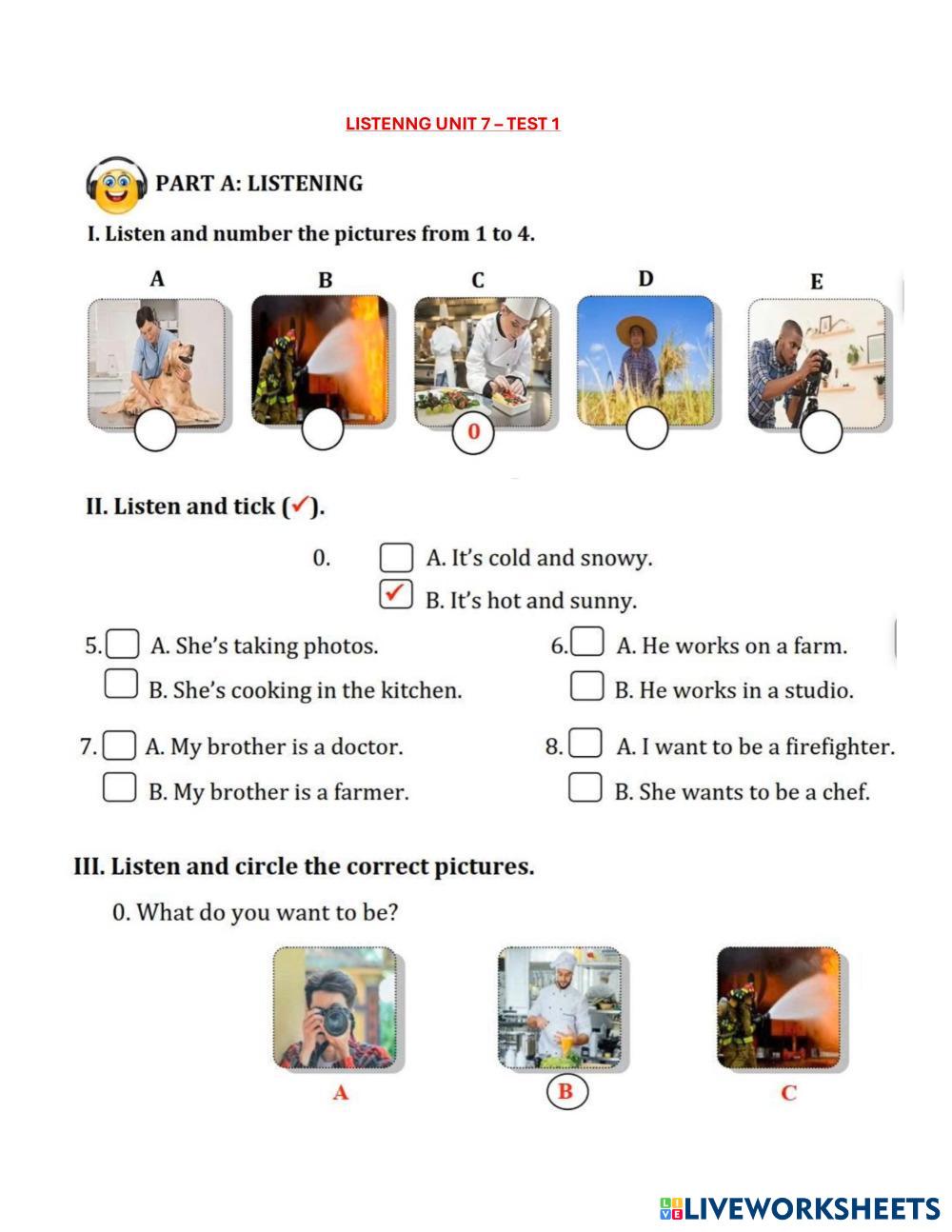 LISTENNG UNIT 7 – TEST 1

PART A: LISTENING

I. Listen and number the pictures from 1 to 4.

A B C D E

0

II. Listen and tick (✓).

0. A. It's cold and snowy.
✓ B. It's hot and sunny.

5. A. She's taking photos.
B. She's cooking in the kitchen.

6. A. He works on a farm.
B. He works in a studio.

7. A. My brother is a doctor.
B. My brother is a farmer.

8. A. I want to be a firefighter.
B. She wants to be a chef.

III. Listen and circle the correct pictures.

0. What do you want to be?

A B C

LIVEWORKSHEETS