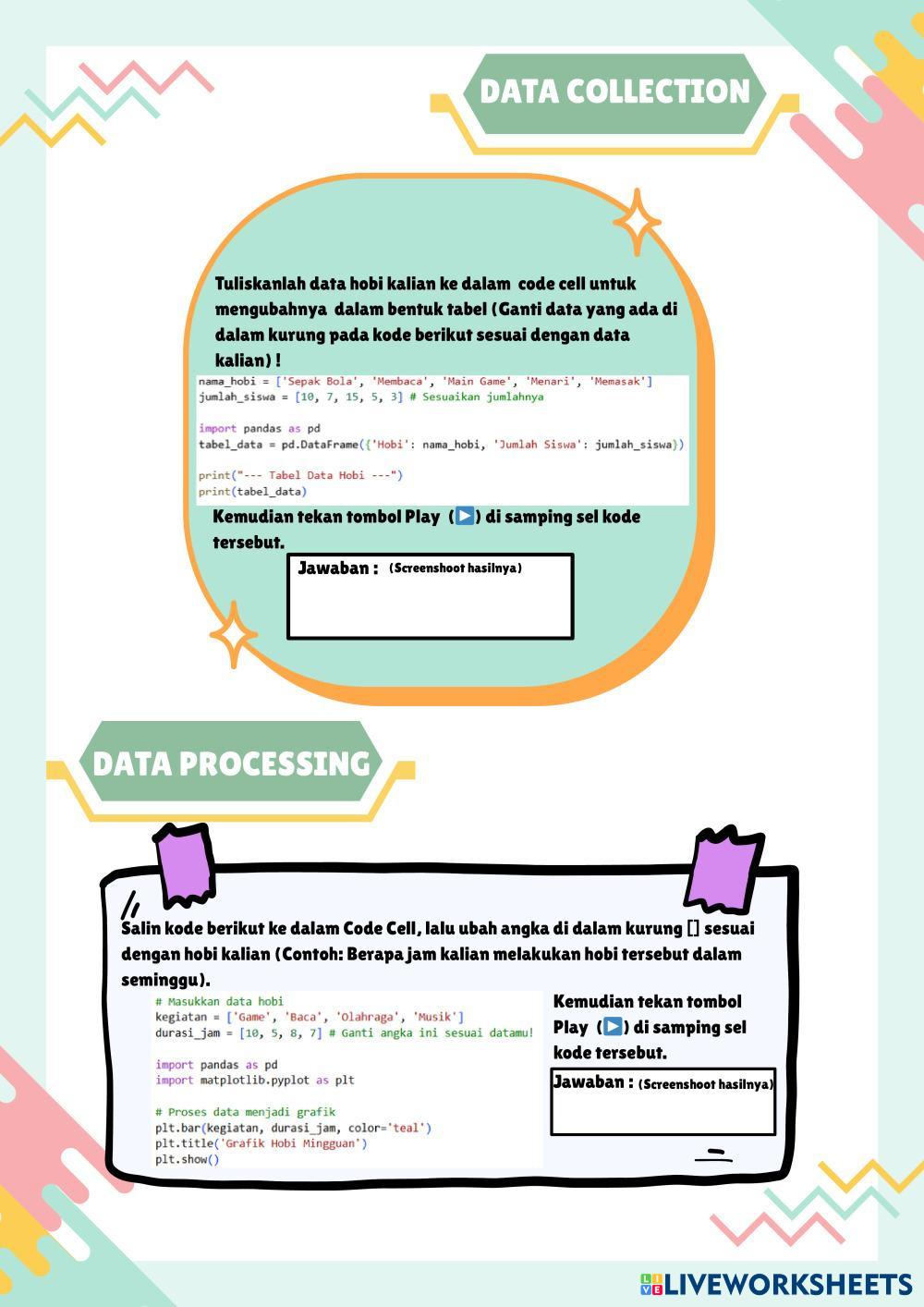 DATA COLLECTION

Tuliskanlah data hobi kalian ke dalam code cell untuk mengubahnya dalam bentuk tabel (Ganti data yang ada di dalam kurung pada kode berikut sesuai dengan data kalian) !

nama_hobi = ['Sepak Bola', 'Membaca', 'Main Game', 'Menari', 'Memasak']
jumlah_siswa = [10, 7, 15, 5, 3] # Sesuaikan jumlahnya

import pandas as pd
tabel_data = pd.DataFrame({'Hobi': nama_hobi, 'Jumlah Siswa': jumlah_siswa})

print("--- Tabel Data Hobi ---")
print(tabel_data)

Kemudian tekan tombol Play (▶) di samping sel kode tersebut.

Jawaban : (Screenshoot hasilnya)

DATA PROCESSING

Salin kode berikut ke dalam Code Cell, lalu ubah angka di dalam kurung [] sesuai dengan hobi kalian (Contoh: Berapa jam kalian melakukan hobi tersebut dalam seminggu).

# Masukkan data hobi
kegiatan = ['Game', 'Baca', 'Olahraga', 'Musik']
durasi_jam = [10, 5, 8, 7] # Ganti angka ini sesuai datamu!

import pandas as pd
import matplotlib.pyplot as plt

# Proses data menjadi grafik
plt.bar(kegiatan, durasi_jam, color='teal')
plt.title('Grafik Hobi Mingguan')
plt.show()

Kemudian tekan tombol Play (▶) di samping sel kode tersebut.

Jawaban : (Screenshoot hasilnya)

LIVEWORKSHEETS