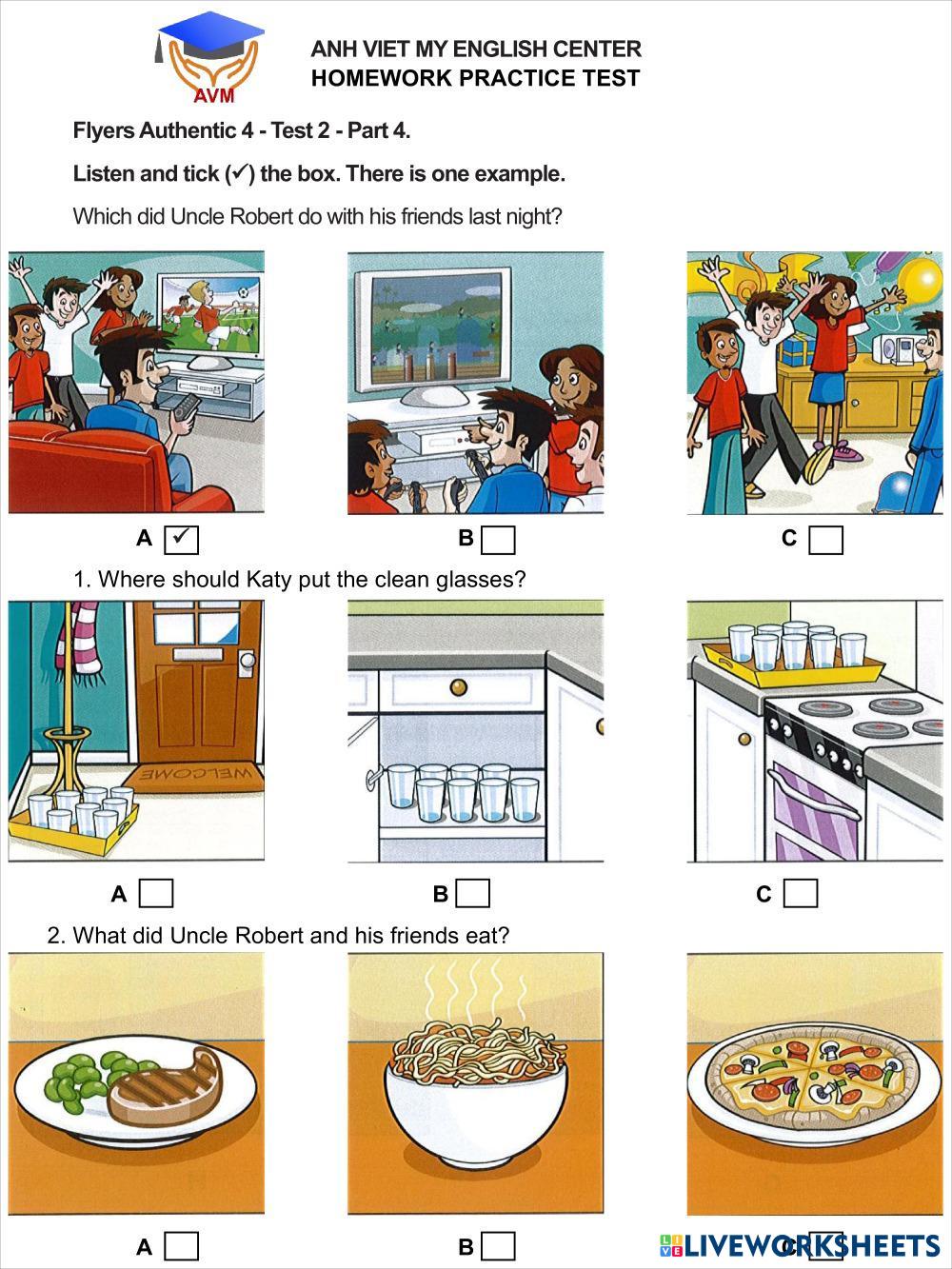 AVM

ANH VIET MY ENGLISH CENTER
HOMEWORK PRACTICE TEST

Flyers Authentic 4 - Test 2 - Part 4.

Listen and tick (✓) the box. There is one example.

Which did Uncle Robert do with his friends last night?

A ✓ B C

1. Where should Katy put the clean glasses?

WELCOME

A B C

2. What did Uncle Robert and his friends eat?

A B C

LIVEWORKSHEETS