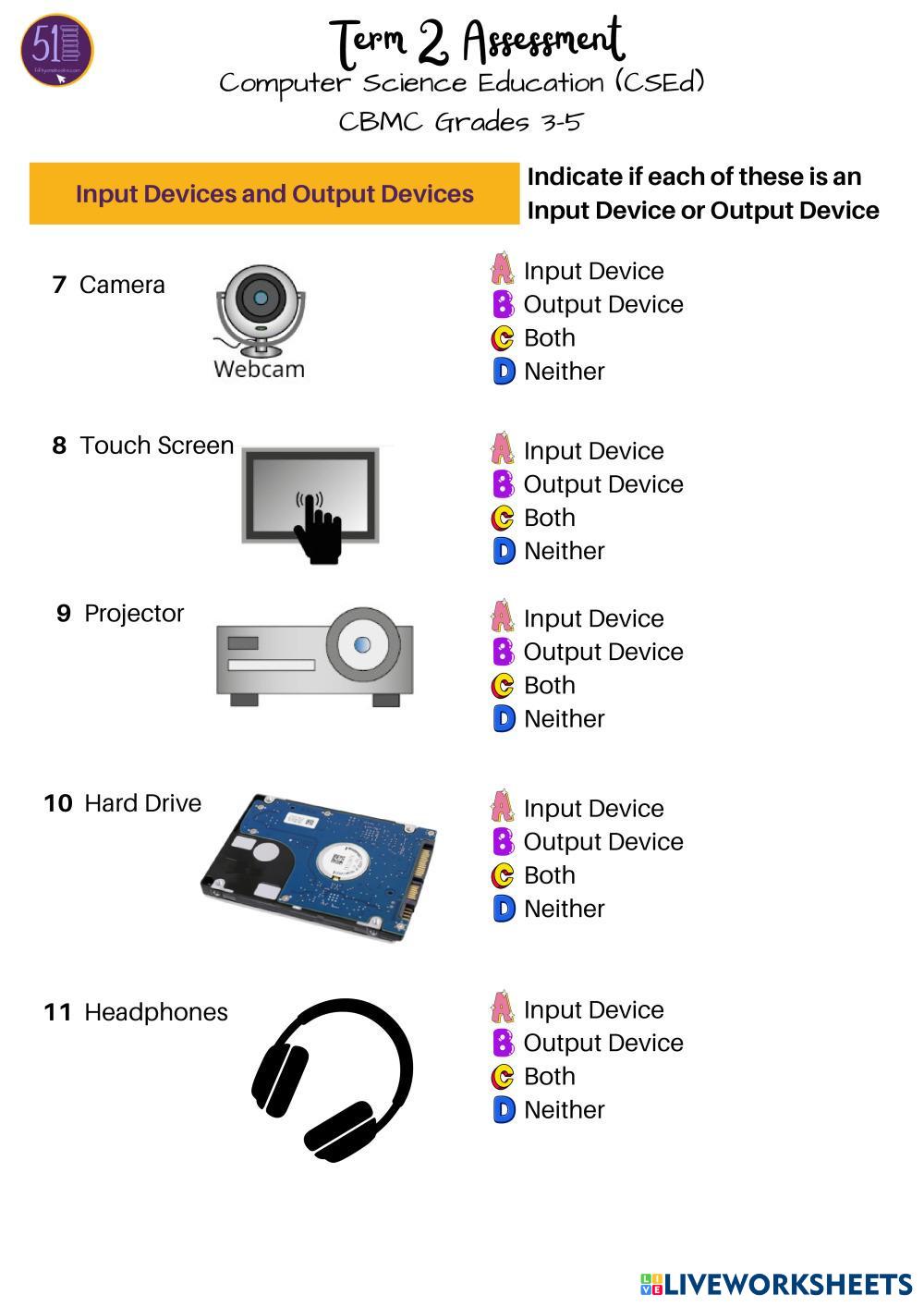 51

Term 2 Assessment
Computer Science Education (CSEd)
CBMC Grades 3-5

Input Devices and Output Devices

Indicate if each of these is an Input Device or Output Device

7 Camera

Webcam

A Input Device
B Output Device
C Both
D Neither

8 Touch Screen

A Input Device
B Output Device
C Both
D Neither

9 Projector

A Input Device
B Output Device
C Both
D Neither

10 Hard Drive

A Input Device
B Output Device
C Both
D Neither

11 Headphones

A Input Device
B Output Device
C Both
D Neither

LIVEWORKSHEETS