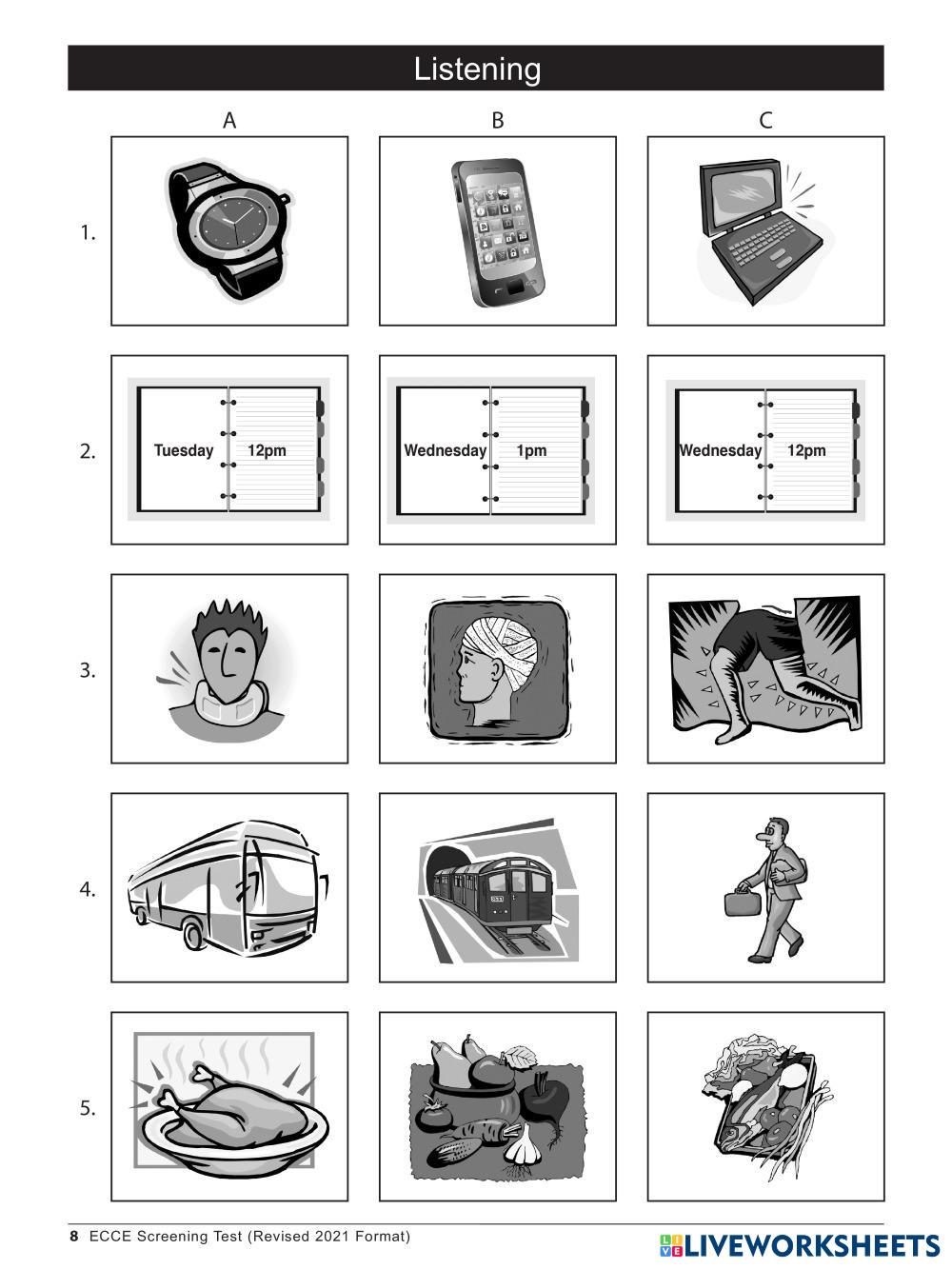 Listening

A B C

1.

2.

Tuesday 12pm

Wednesday 1pm

Wednesday 12pm

3.

4.

5.

8 ECCE Screening Test (Revised 2021 Format)

LIVEWORKSHEETS