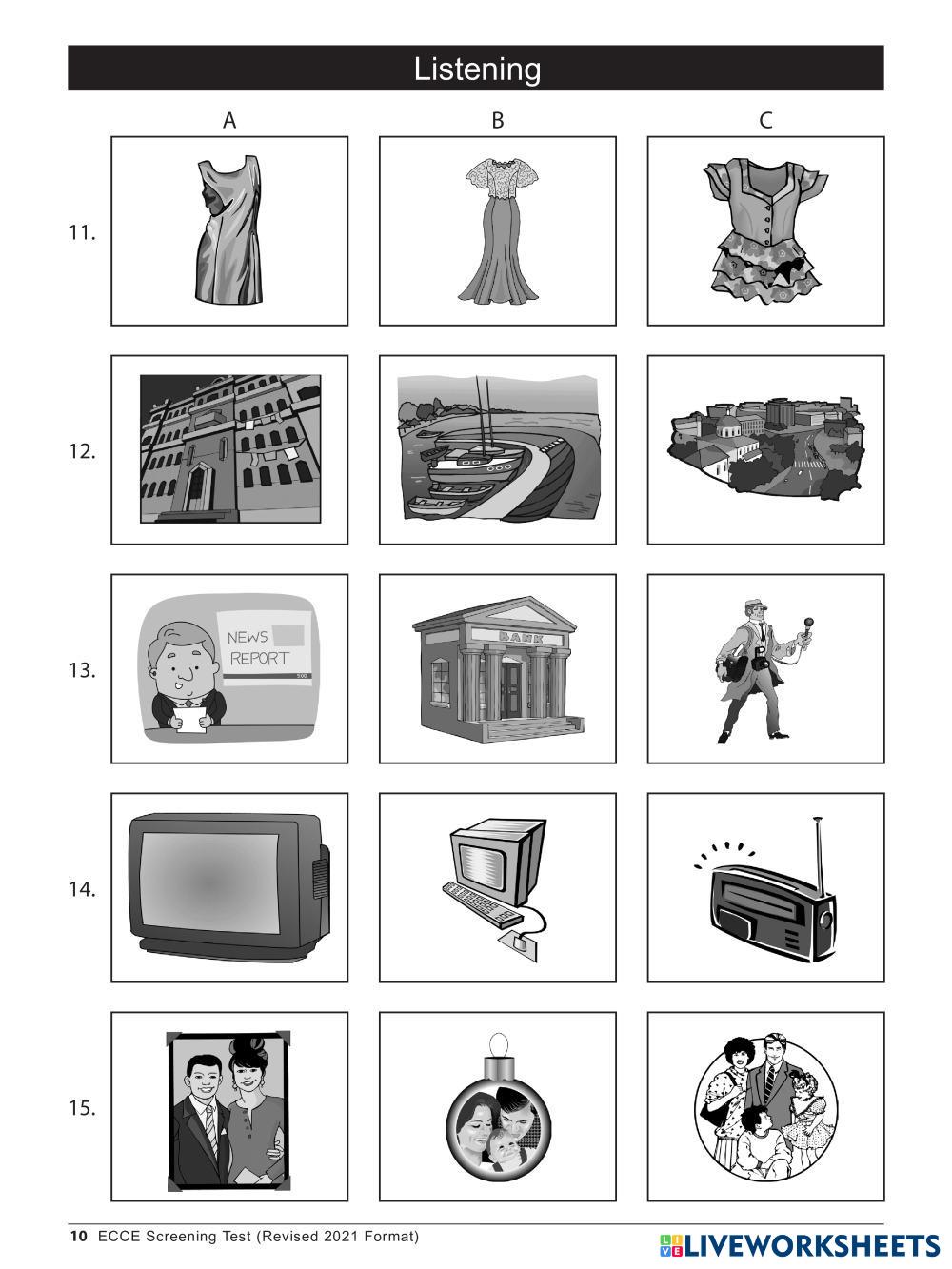 Listening

A B C

11.

12.

13.

NEWS REPORT

BANK

14.

15.

10 ECCE Screening Test (Revised 2021 Format)

LIVEWORKSHEETS