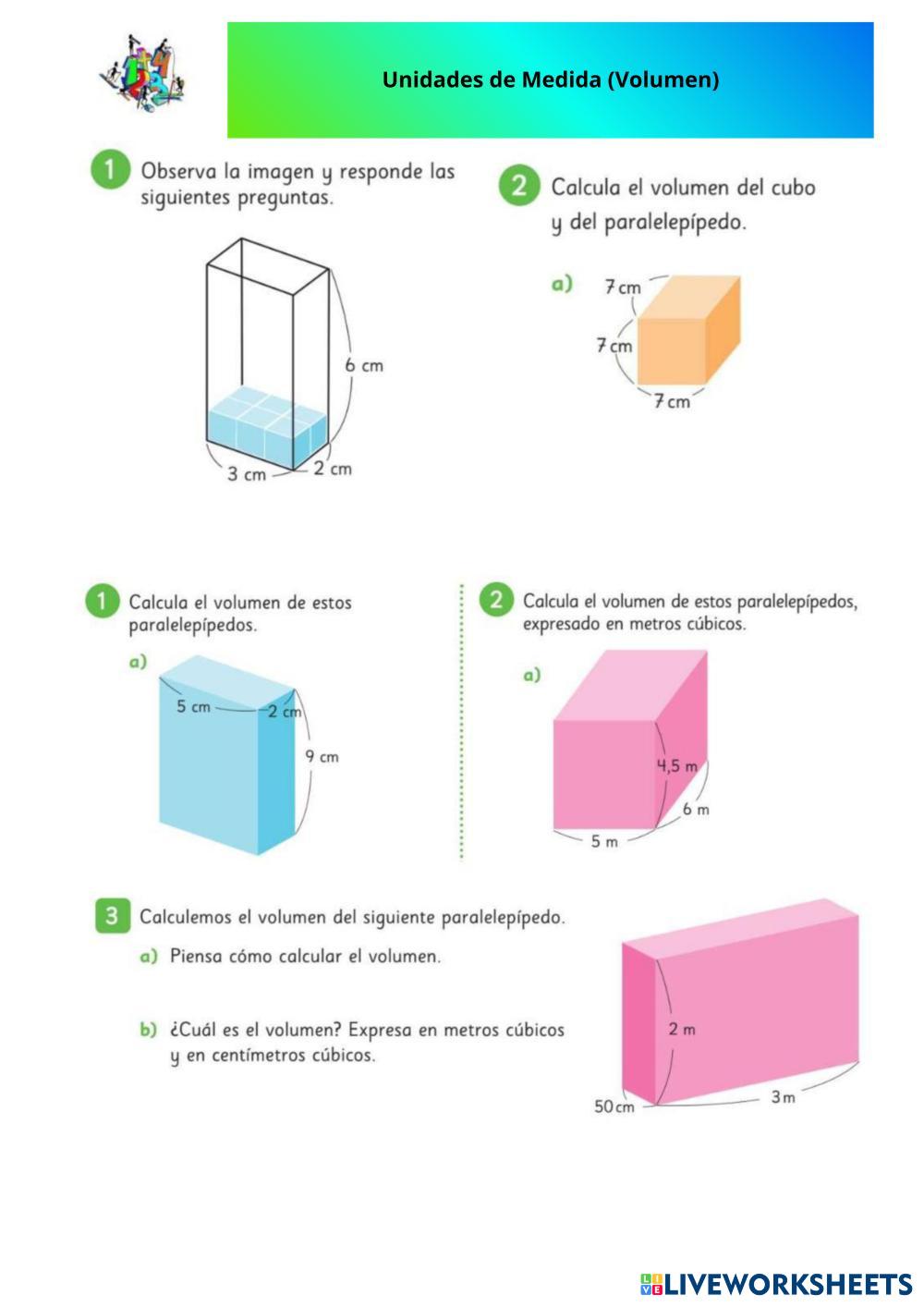 Unidades de Medida (Volumen)

1 Observa la imagen y responde las siguientes preguntas.

6 cm
3 cm
2 cm

2 Calcula el volumen del cubo y del paralelepípedo.

a) 7 cm
7 cm
7 cm

1 Calcula el volumen de estos paralelepípedos.

a) 5 cm
2 cm
9 cm

2 Calcula el volumen de estos paralelepípedos, expresado en metros cúbicos.

a) 4,5 m
6 m
5 m

3 Calculemos el volumen del siguiente paralelepípedo.

a) Piensa cómo calcular el volumen.

b) ¿Cuál es el volumen? Expresa en metros cúbicos y en centímetros cúbicos.

2 m
50 cm
3 m

LIVEWORKSHEETS