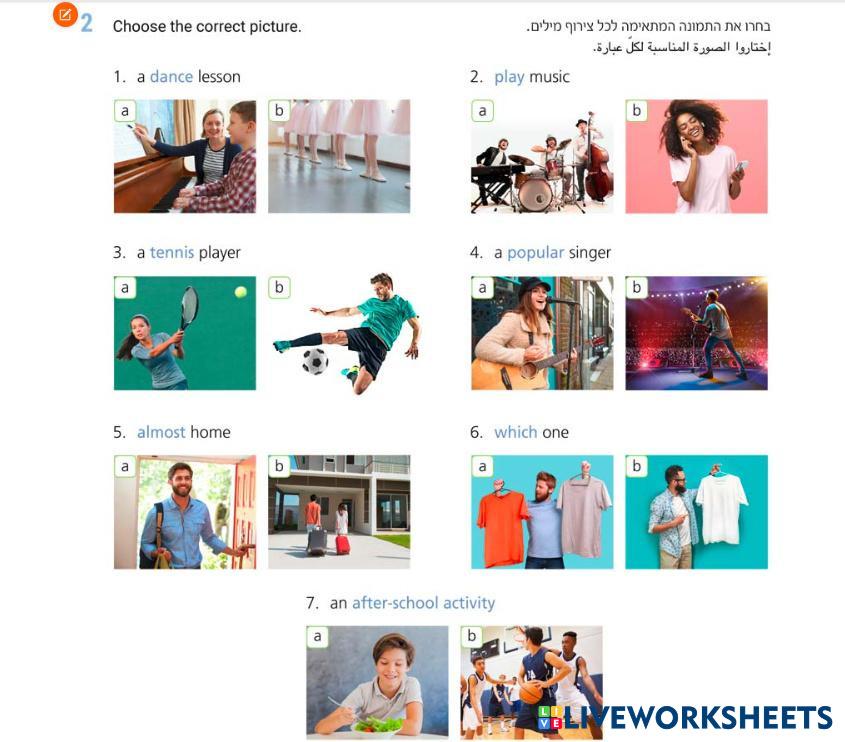 2 Choose the correct picture.

בחרו את התמונה המתאימה לכל צירוף מילים.
إختاروا الصورة المناسبة لكلّ عبارة.

1. a dance lesson

a b

2. play music

a b

3. a tennis player

a b

4. a popular singer

a b

5. almost home

a b

6. which one

a b

7. an after-school activity

a b

LIVEWORKSHEETS