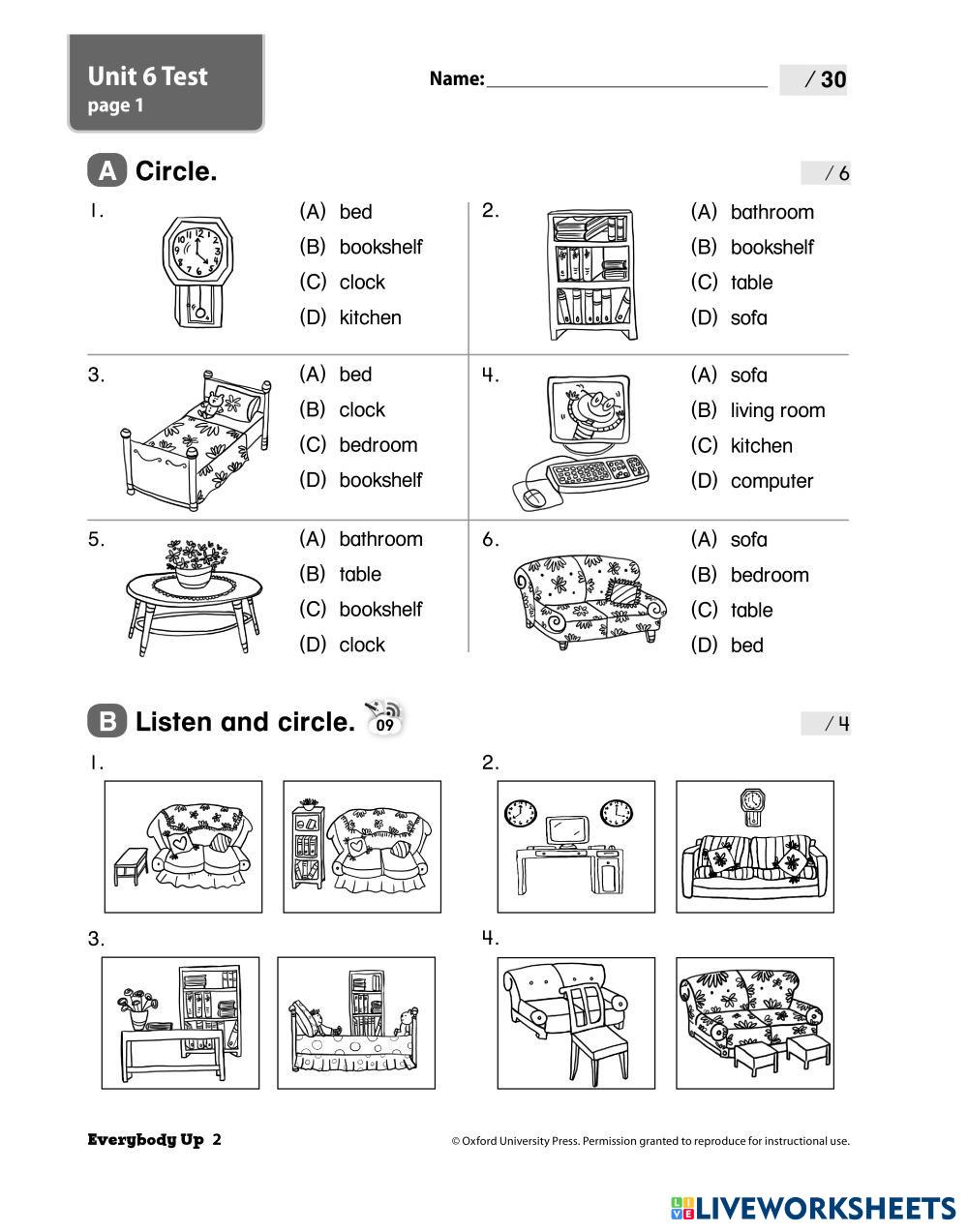 Unit 6 Test
page 1

Name: ______________________ / 30

A Circle. / 6

1.
(A) bed
(B) bookshelf
(C) clock
(D) kitchen

2.
(A) bathroom
(B) bookshelf
(C) table
(D) sofa

3.
(A) bed
(B) clock
(C) bedroom
(D) bookshelf

4.
(A) sofa
(B) living room
(C) kitchen
(D) computer

5.
(A) bathroom
(B) table
(C) bookshelf
(D) clock

6.
(A) sofa
(B) bedroom
(C) table
(D) bed

B Listen and circle. 09 / 4

1.

2.

3.

4.

Everybody Up 2

© Oxford University Press. Permission granted to reproduce for instructional use.

LIVEWORKSHEETS