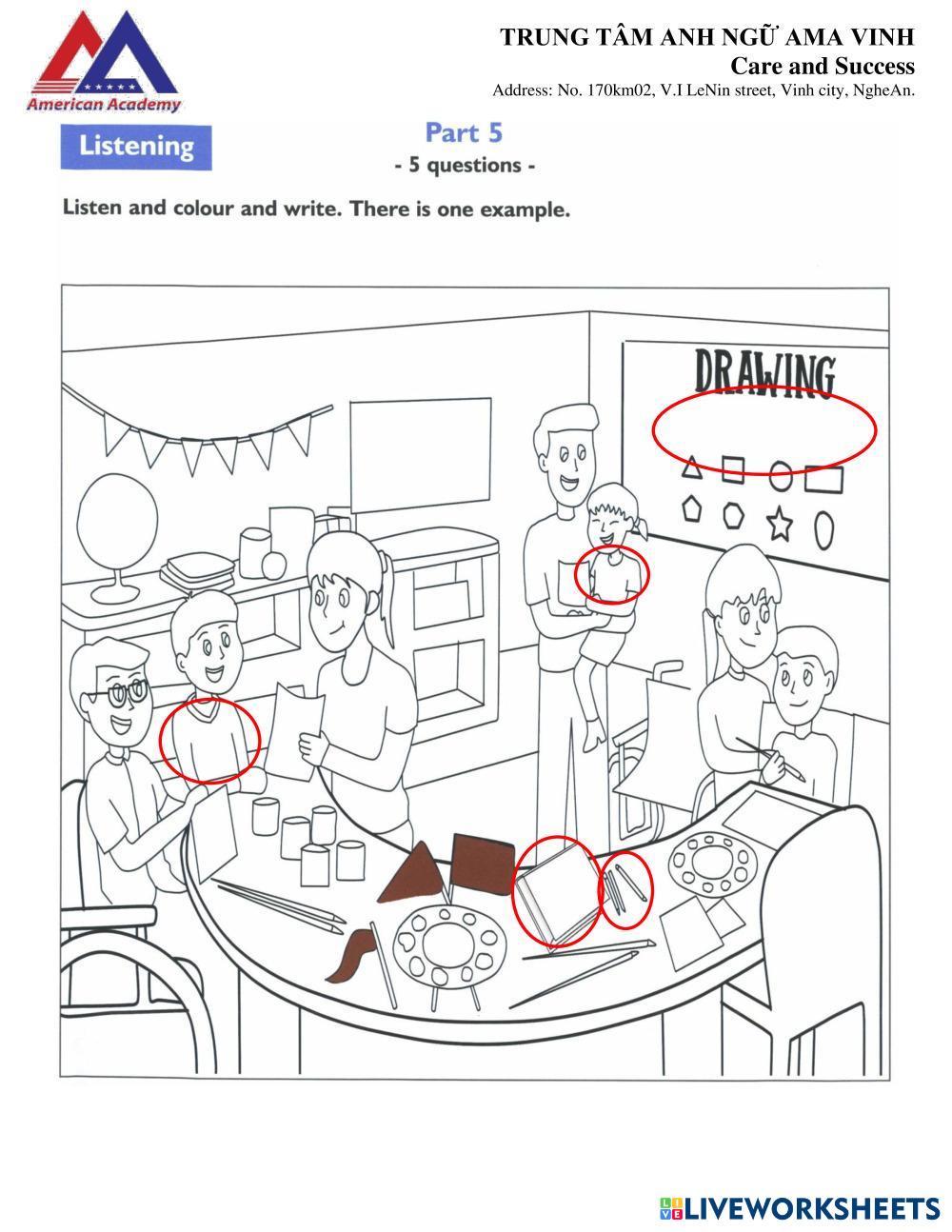 American Academy

TRUNG TÂM ANH NGỮ AMA VINH
Care and Success
Address: No. 170km02, V.I LeNin street, Vinh city, NgheAn.

Listening

Part 5
- 5 questions -

Listen and colour and write. There is one example.

DRAWING

LIVEWORKSHEETS