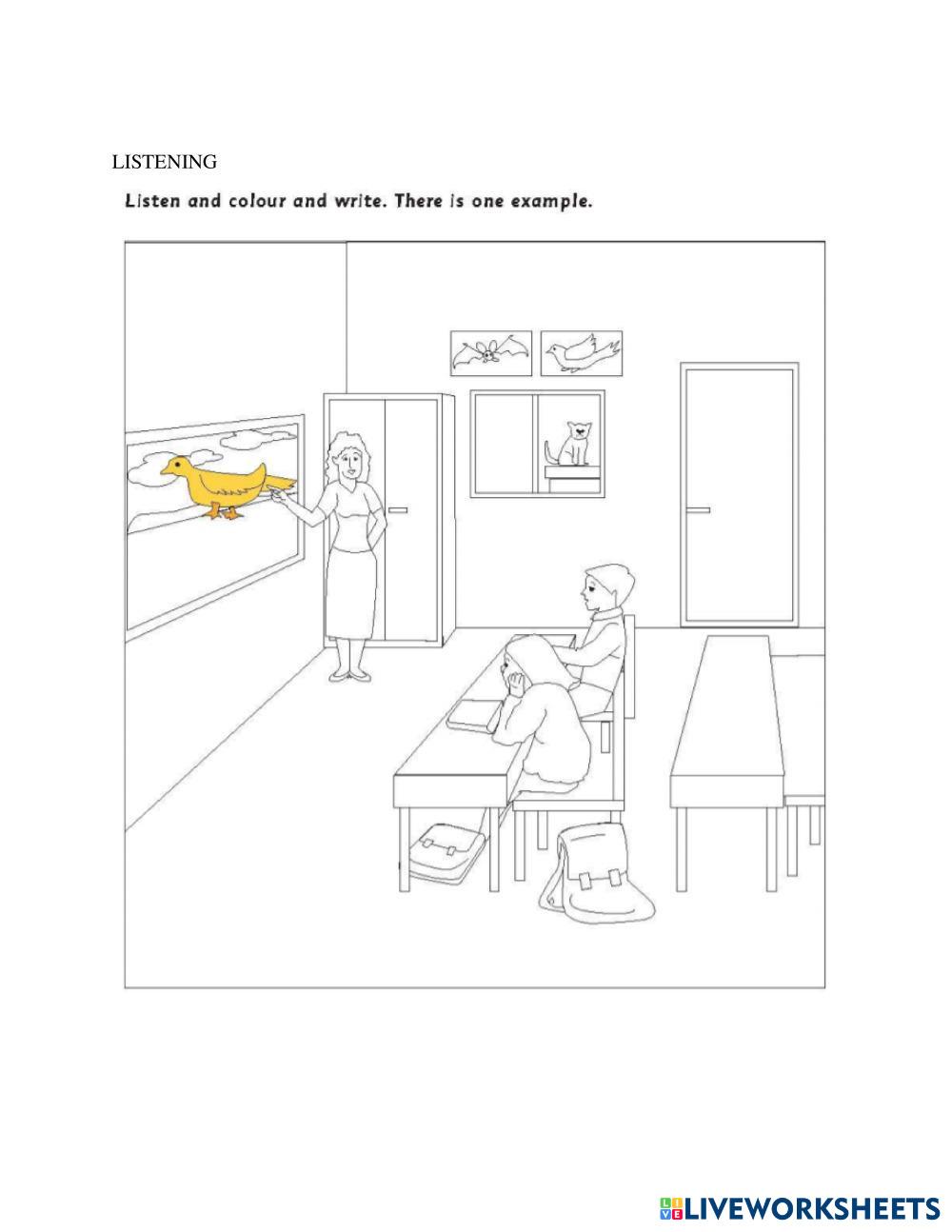 LISTENING

Listen and colour and write. There is one example.

LIVEWORKSHEETS