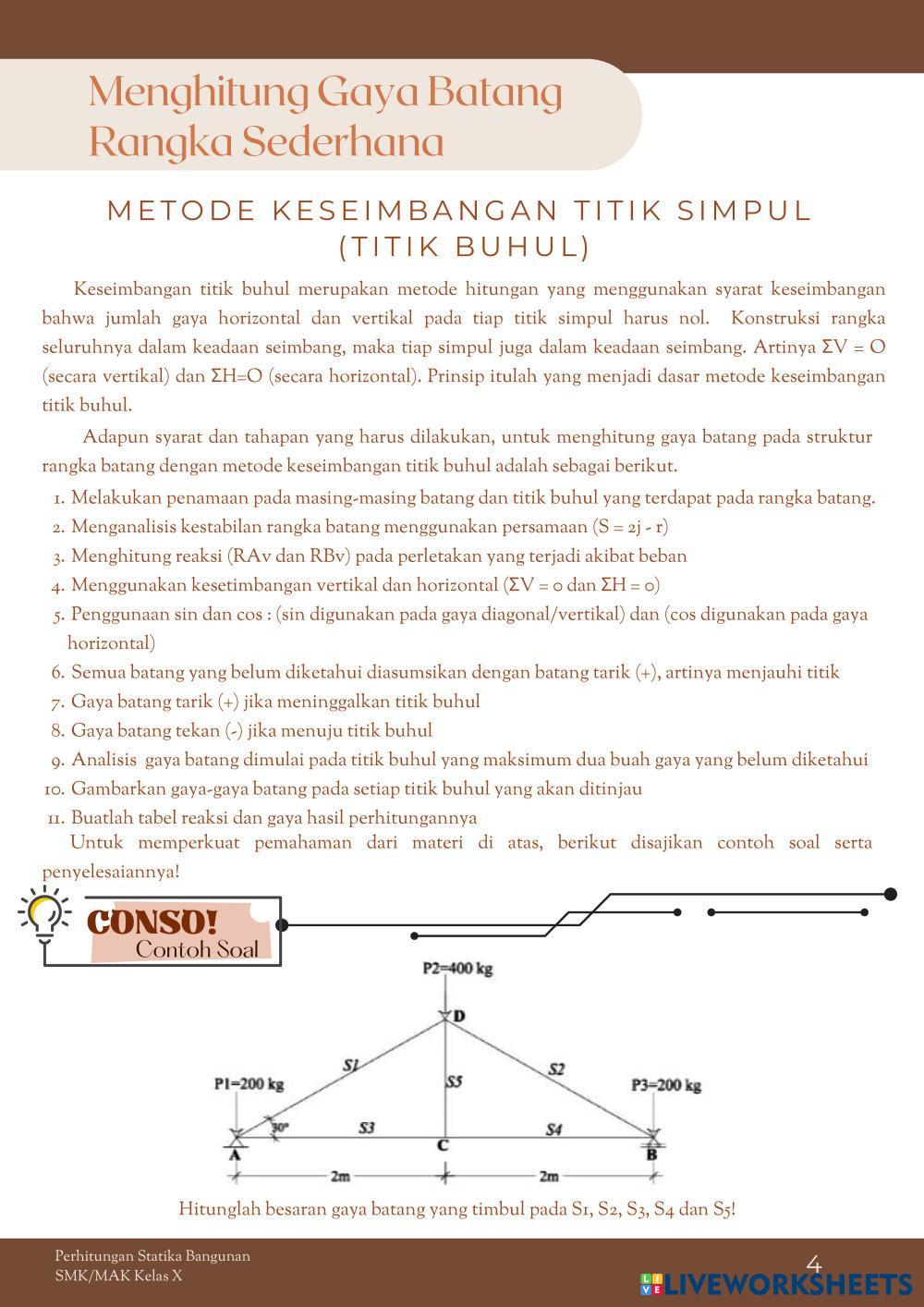 Menghitung Gaya Batang Rangka Sederhana

METODE KESEIMBANGAN TITIK SIMPUL (TITIK BUHUL)

Keseimbangan titik buhul merupakan metode hitungan yang menggunakan syarat keseimbangan bahwa jumlah gaya horizontal dan vertikal pada tiap titik simpul harus nol. Konstruksi rangka seluruhnya dalam keadaan seimbang, maka tiap simpul juga dalam keadaan seimbang. Artinya ΣV = O (secara vertikal) dan ΣH=O (secara horizontal). Prinsip itulah yang menjadi dasar metode keseimbangan titik buhul.

Adapun syarat dan tahapan yang harus dilakukan, untuk menghitung gaya batang pada struktur rangka batang dengan metode keseimbangan titik buhul adalah sebagai berikut.

1. Melakukan penamaan pada masing-masing batang dan titik buhul yang terdapat pada rangka batang.
2. Menganalisis kestabilan rangka batang menggunakan persamaan (S = 2j - r)
3. Menghitung reaksi (RAv dan RBv) pada perletakan yang terjadi akibat beban
4. Menggunakan kesetimbangan vertikal dan horizontal (ΣV = 0 dan ΣH = 0)
5. Penggunaan sin dan cos : (sin digunakan pada gaya diagonal/vertikal) dan (cos digunakan pada gaya horizontal)
6. Semua batang yang belum diketahui diasumsikan dengan batang tarik (+), artinya menjauhi titik
7. Gaya batang tarik (+) jika meninggalkan titik buhul
8. Gaya batang tekan (-) jika menuju titik buhul
9. Analisis gaya batang dimulai pada titik buhul yang maksimum dua buah gaya yang belum diketahui
10. Gambarkan gaya-gaya batang pada setiap titik buhul yang akan ditinjau
11. Buatlah tabel reaksi dan gaya hasil perhitungannya

Untuk memperkuat pemahaman dari materi di atas, berikut disajikan contoh soal serta penyelesaiannya!

CONSO!
Contoh Soal

P2=400 kg
D
S1
S2
S5
P1=200 kg
P3=200 kg
30°
S3
S4
A
C
B
2m
2m

Hitunglah besaran gaya batang yang timbul pada S1, S2, S3, S4 dan S5!

Perhitungan Statika Bangunan
SMK/MAK Kelas X
4
LIVEWORKSHEETS