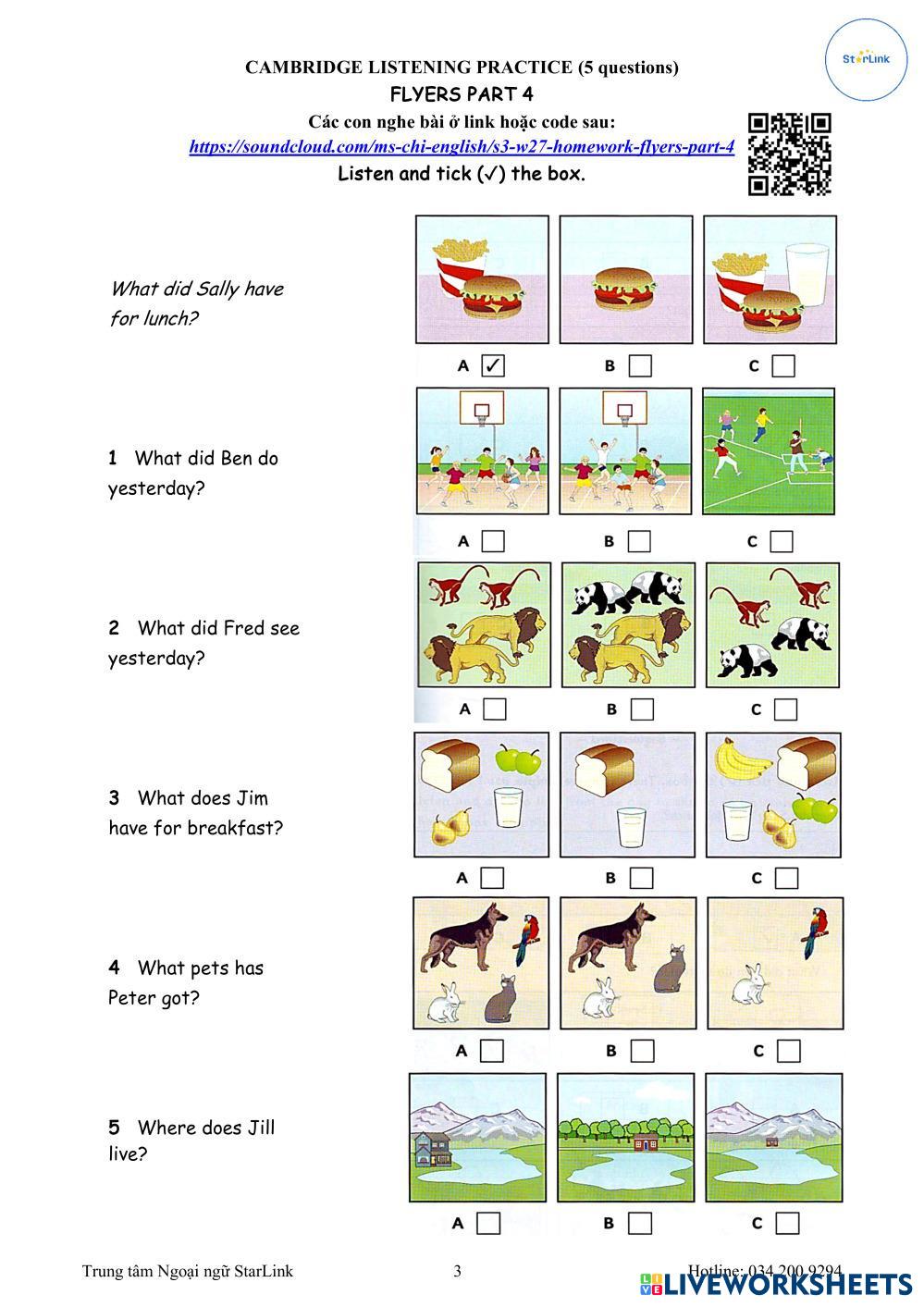 StarLink

CAMBRIDGE LISTENING PRACTICE (5 questions)
FLYERS PART 4
Các con nghe bài ở link hoặc code sau:
https://soundcloud.com/ms-chi-english/s3-w27-homework-flyers-part-4
Listen and tick (✓) the box.

What did Sally have for lunch?

A ✓ B C

1 What did Ben do yesterday?

A B C

2 What did Fred see yesterday?

A B C

3 What does Jim have for breakfast?

A B C

4 What pets has Peter got?

A B C

5 Where does Jill live?

A B C

Trung tâm Ngoại ngữ StarLink 3 Hotline: 034 200 9294

LIVEWORKSHEETS