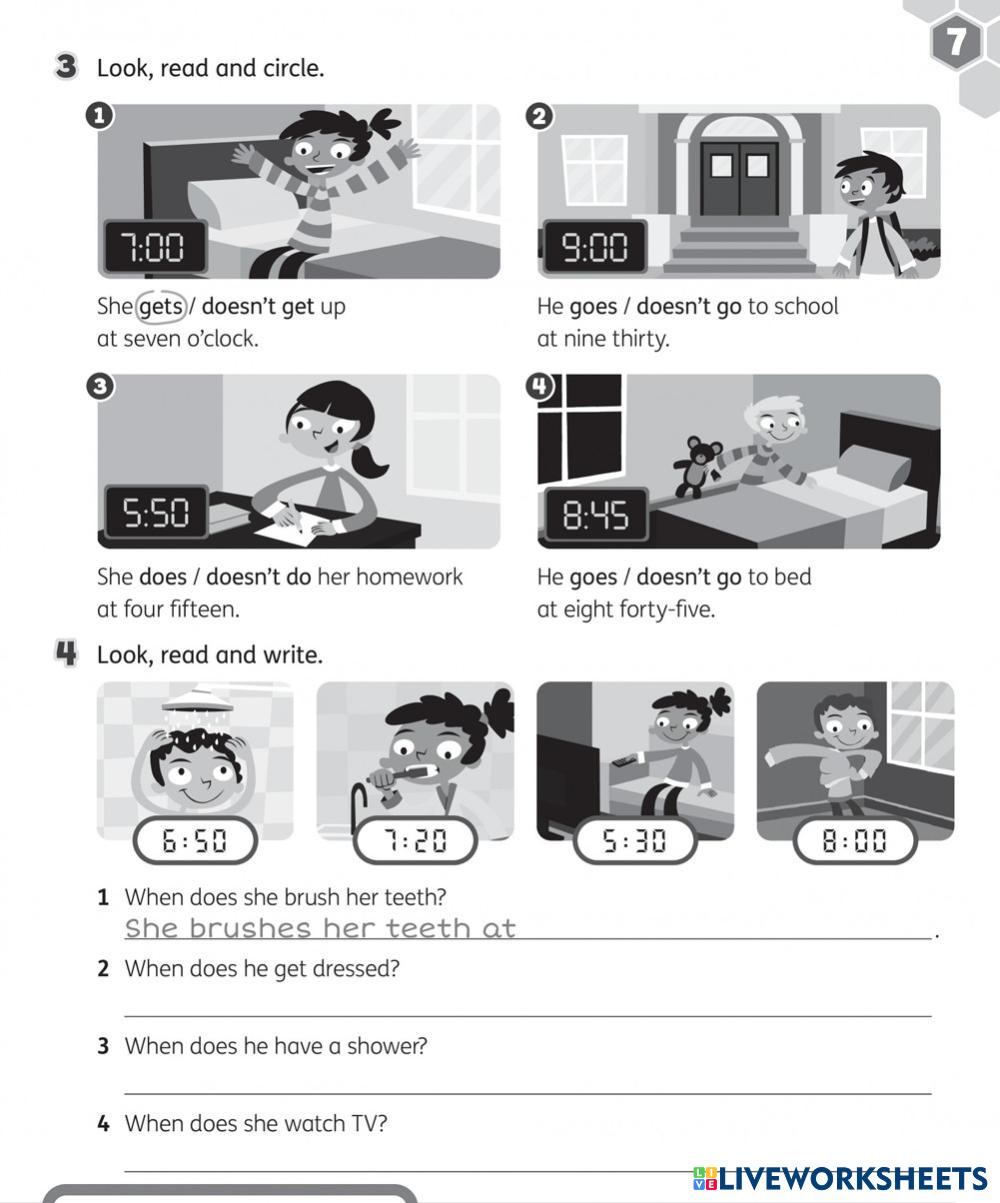 7

3 Look, read and circle.

1

7:00

She gets / doesn't get up at seven o'clock.

2

9:00

He goes / doesn't go to school at nine thirty.

3

5:50

She does / doesn't do her homework at four fifteen.

4

8:45

He goes / doesn't go to bed at eight forty-five.

4 Look, read and write.

6:50

7:20

5:30

8:00

1 When does she brush her teeth?
She brushes her teeth at .

2 When does he get dressed?

3 When does he have a shower?

4 When does she watch TV?

LIVEWORKSHEETS