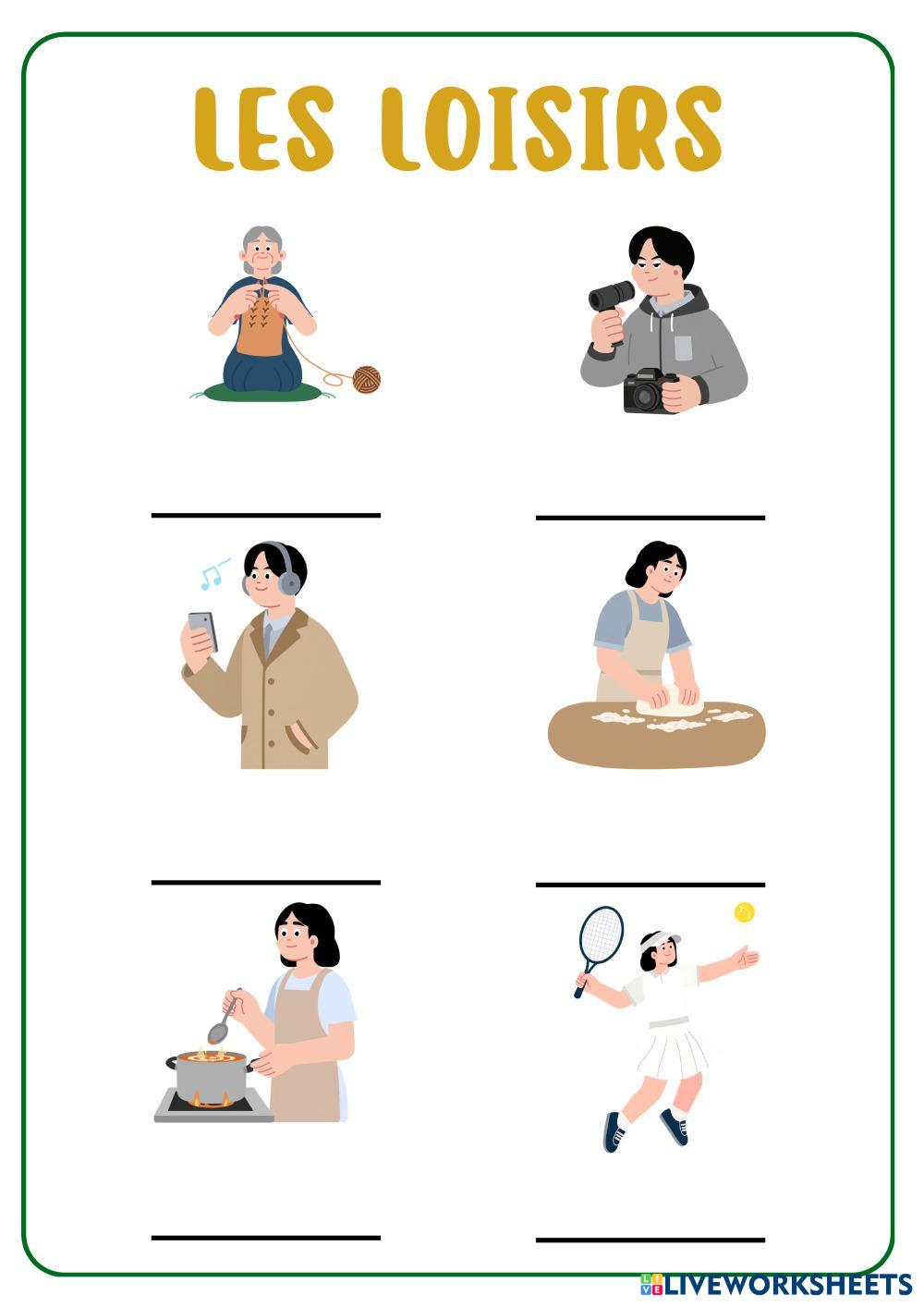 LES LOISIRS

LIVEWORKSHEETS