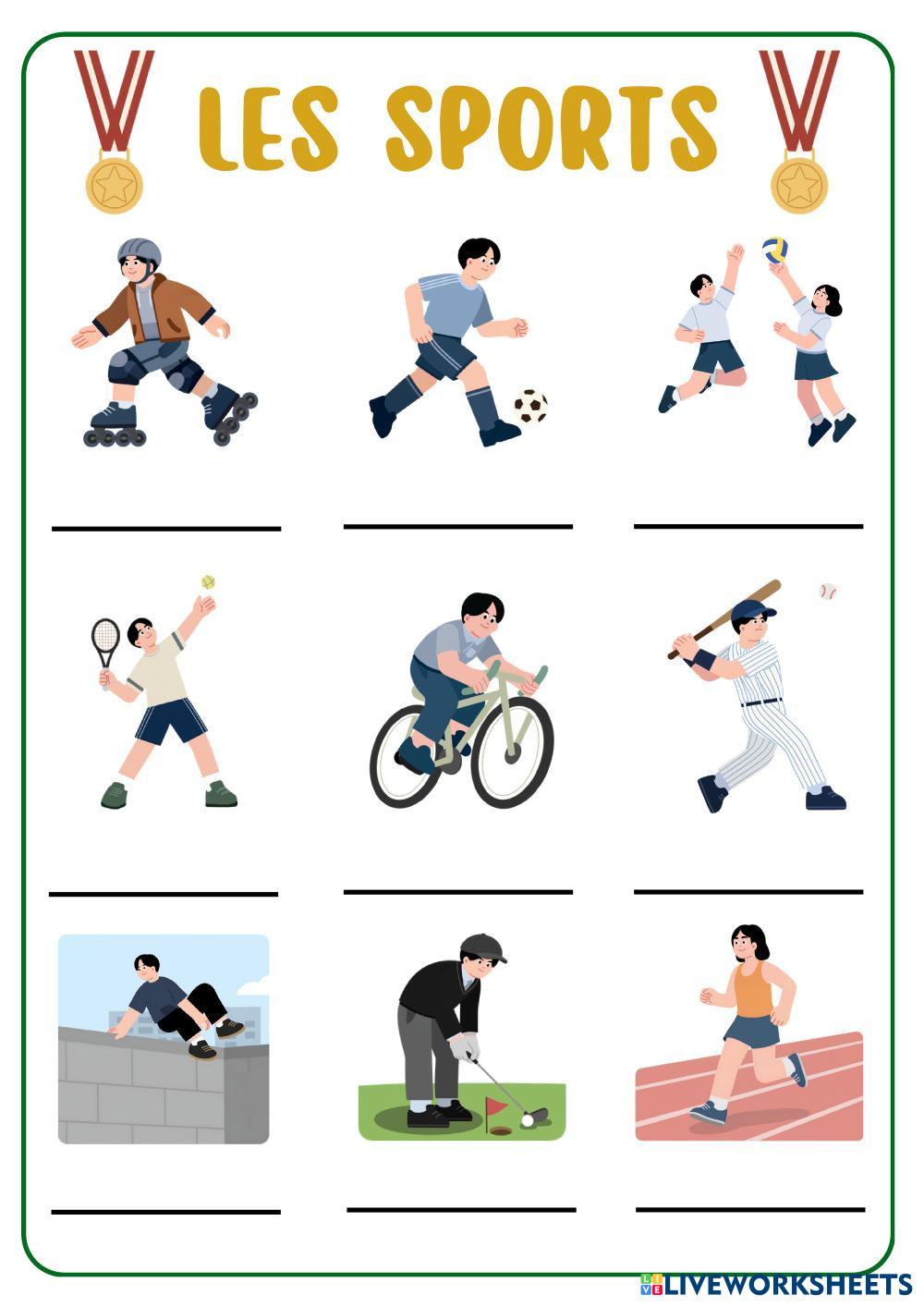 LES SPORTS

LIVEWORKSHEETS