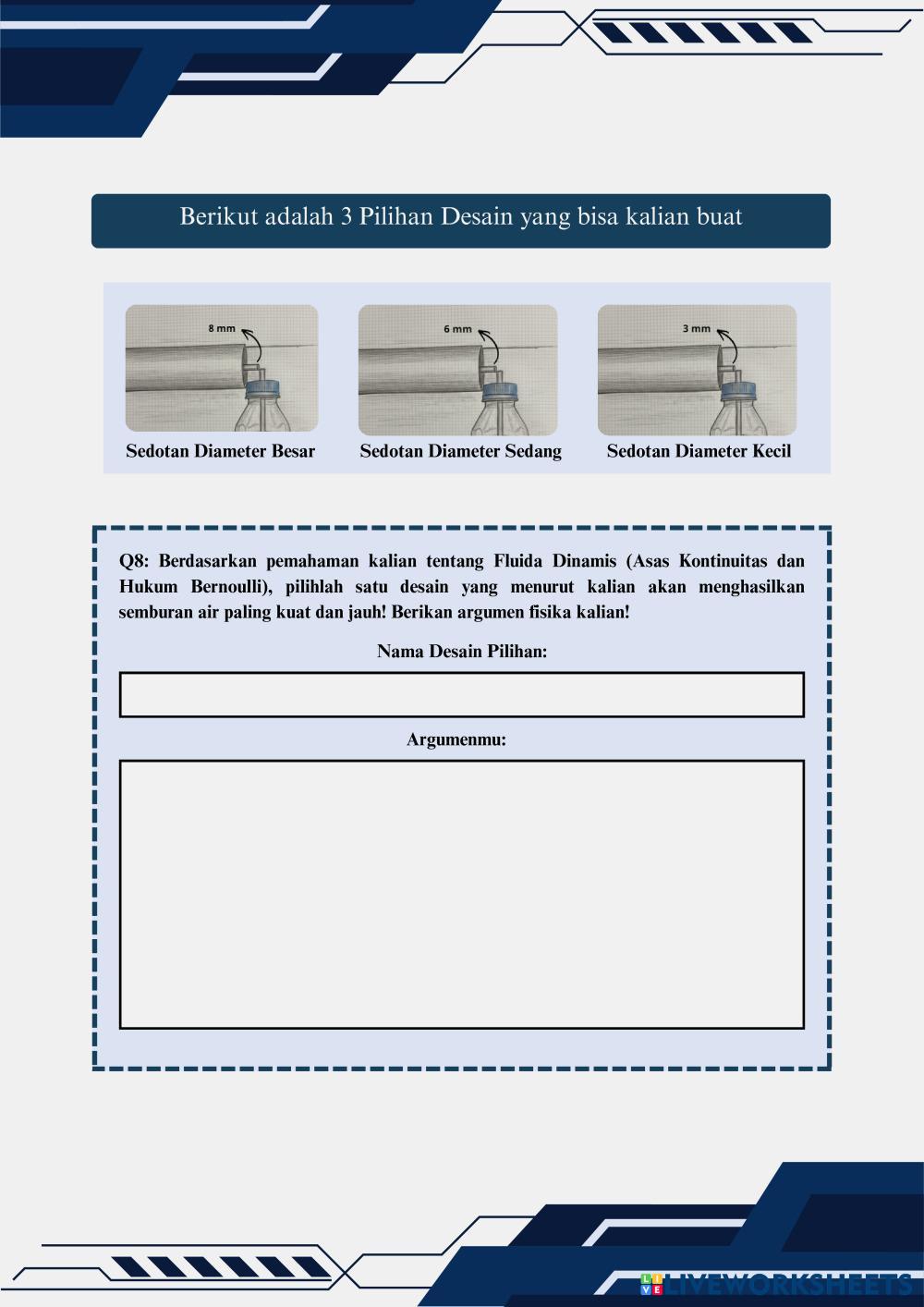 Berikut adalah 3 Pilihan Desain yang bisa kalian buat

8 mm

Sedotan Diameter Besar

6 mm

Sedotan Diameter Sedang

3 mm

Sedotan Diameter Kecil

Q8: Berdasarkan pemahaman kalian tentang Fluida Dinamis (Asas Kontinuitas dan Hukum Bernoulli), pilihlah satu desain yang menurut kalian akan menghasilkan semburan air paling kuat dan jauh! Berikan argumen fisika kalian!

Nama Desain Pilihan:

Argumenmu:

LIVEWORKSHEETS