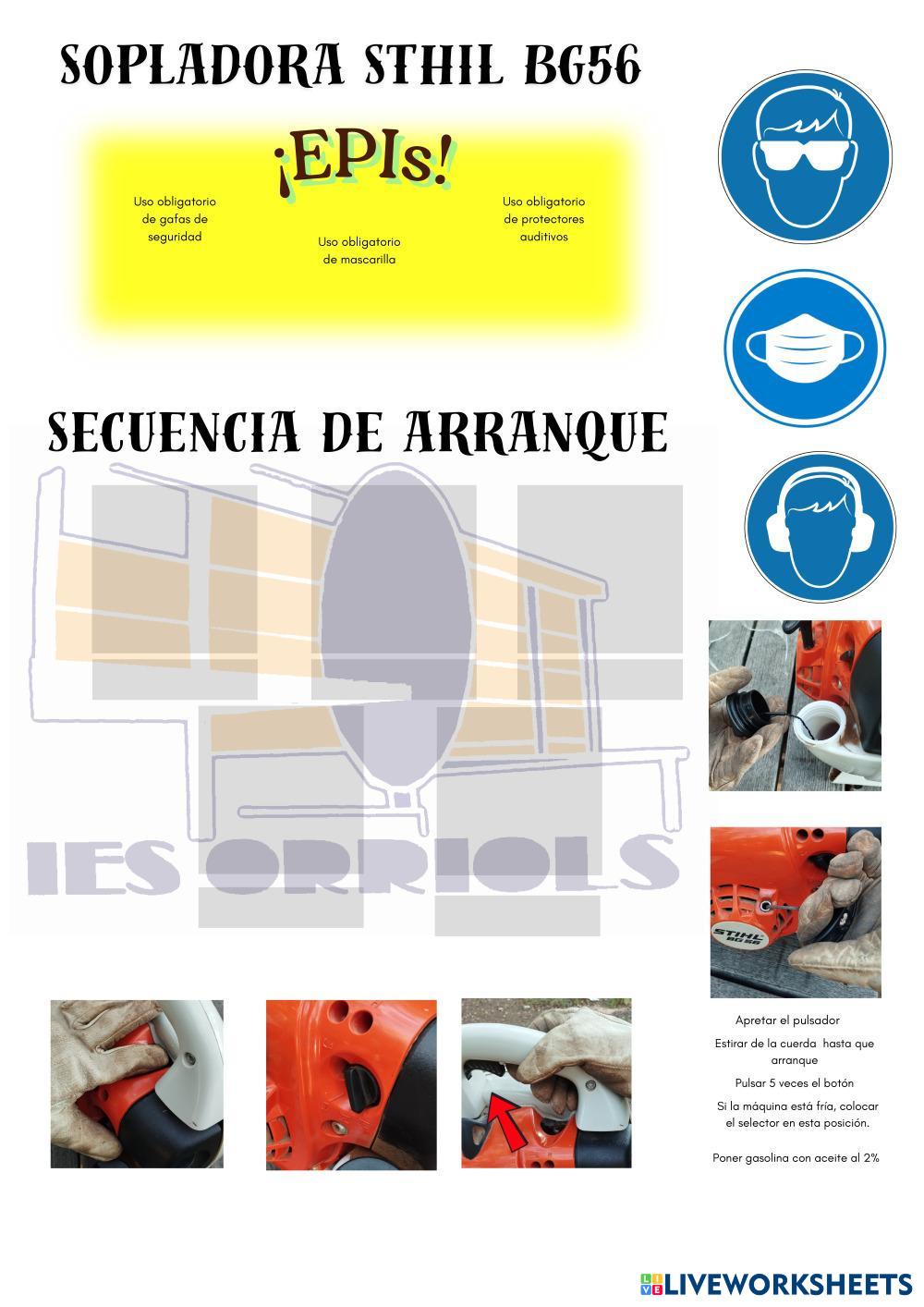 SOPLADORA STHIL BG56

¡EPIs!

Uso obligatorio de gafas de seguridad

Uso obligatorio de mascarilla

Uso obligatorio de protectores auditivos

SECUENCIA DE ARRANQUE

IES ORRIOLS

STIHL BG 56

Apretar el pulsador

Estirar de la cuerda hasta que arranque

Pulsar 5 veces el botón

Si la máquina está fría, colocar el selector en esta posición.

Poner gasolina con aceite al 2%

LIVEWORKSHEETS