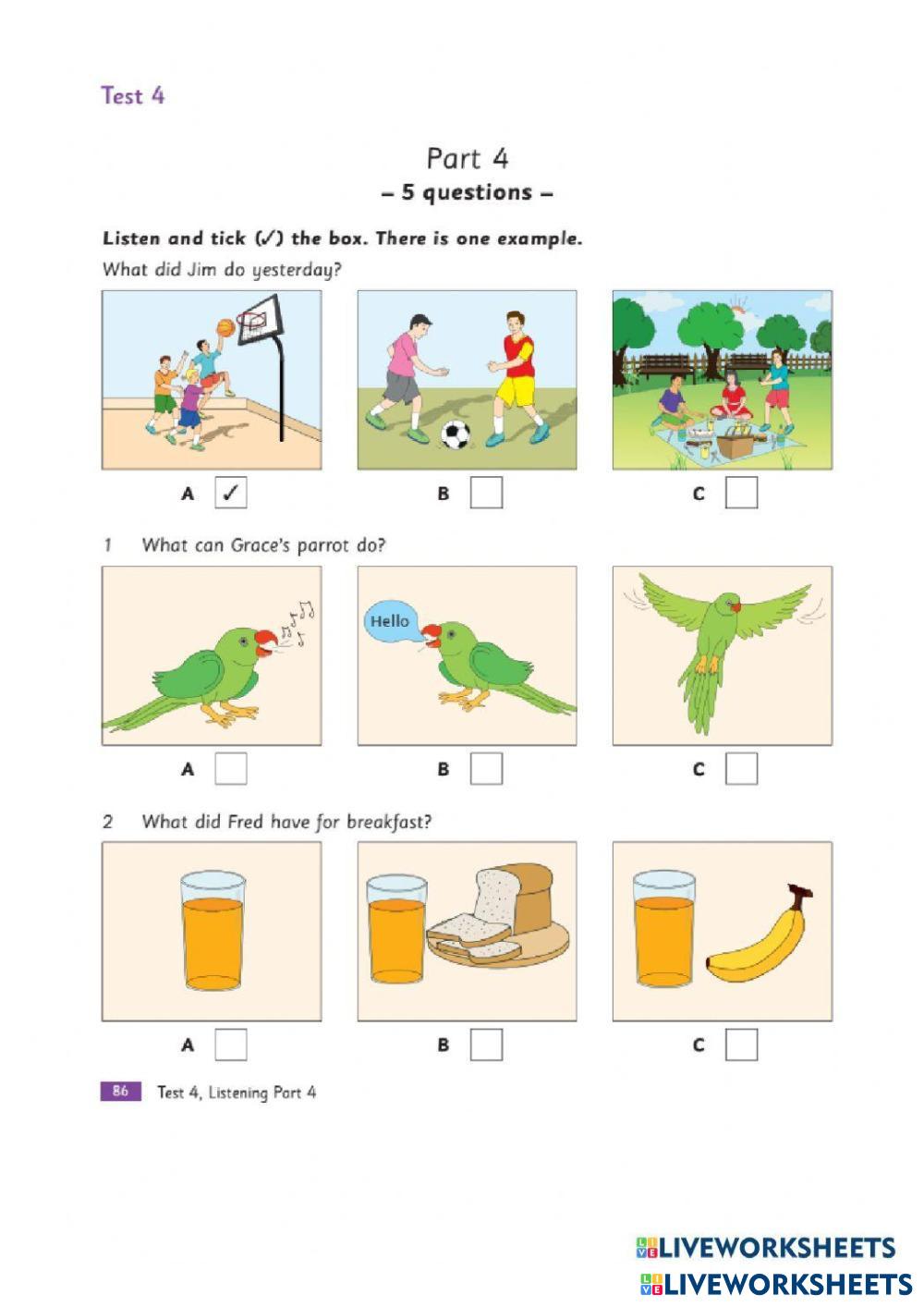 Test 4

Part 4
– 5 questions –

Listen and tick (✓) the box. There is one example.

What did Jim do yesterday?

A ✓ B C

1 What can Grace's parrot do?

Hello

A B C

2 What did Fred have for breakfast?

A B C

86 Test 4, Listening Part 4

LIVEWORKSHEETS
LIVEWORKSHEETS