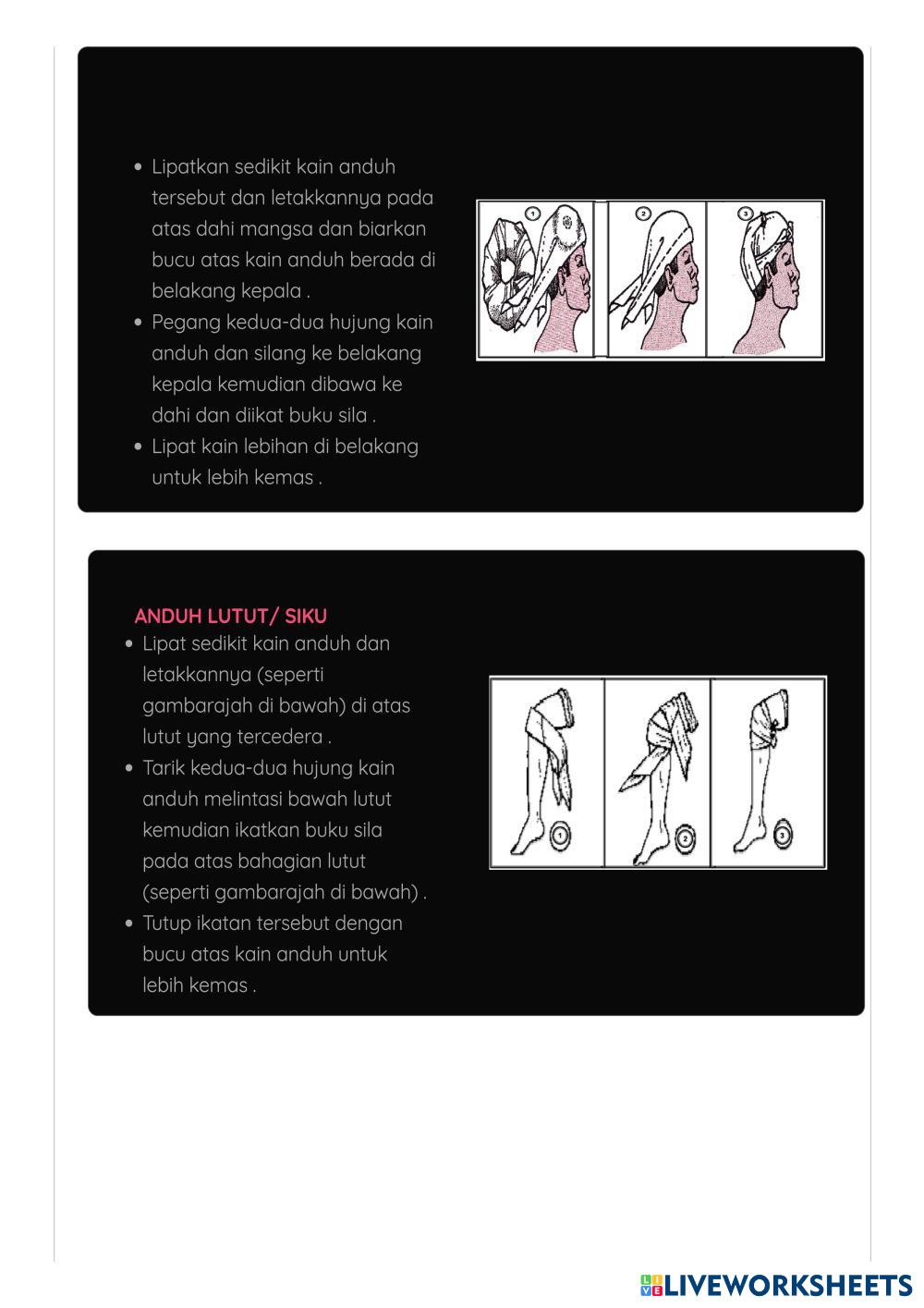 - Lipatkan sedikit kain anduh tersebut dan letakkannya pada atas dahi mangsa dan biarkan bucu atas kain anduh berada di belakang kepala .
- Pegang kedua-dua hujung kain anduh dan silang ke belakang kepala kemudian dibawa ke dahi dan diikat buku sila .
- Lipat kain lebihan di belakang untuk lebih kemas .

1 2 3

ANDUH LUTUT/ SIKU
- Lipat sedikit kain anduh dan letakkannya (seperti gambarajah di bawah) di atas lutut yang tercedera .
- Tarik kedua-dua hujung kain anduh melintasi bawah lutut kemudian ikatkan buku sila pada atas bahagian lutut (seperti gambarajah di bawah) .
- Tutup ikatan tersebut dengan bucu atas kain anduh untuk lebih kemas .

1 2 3

LIVEWORKSHEETS