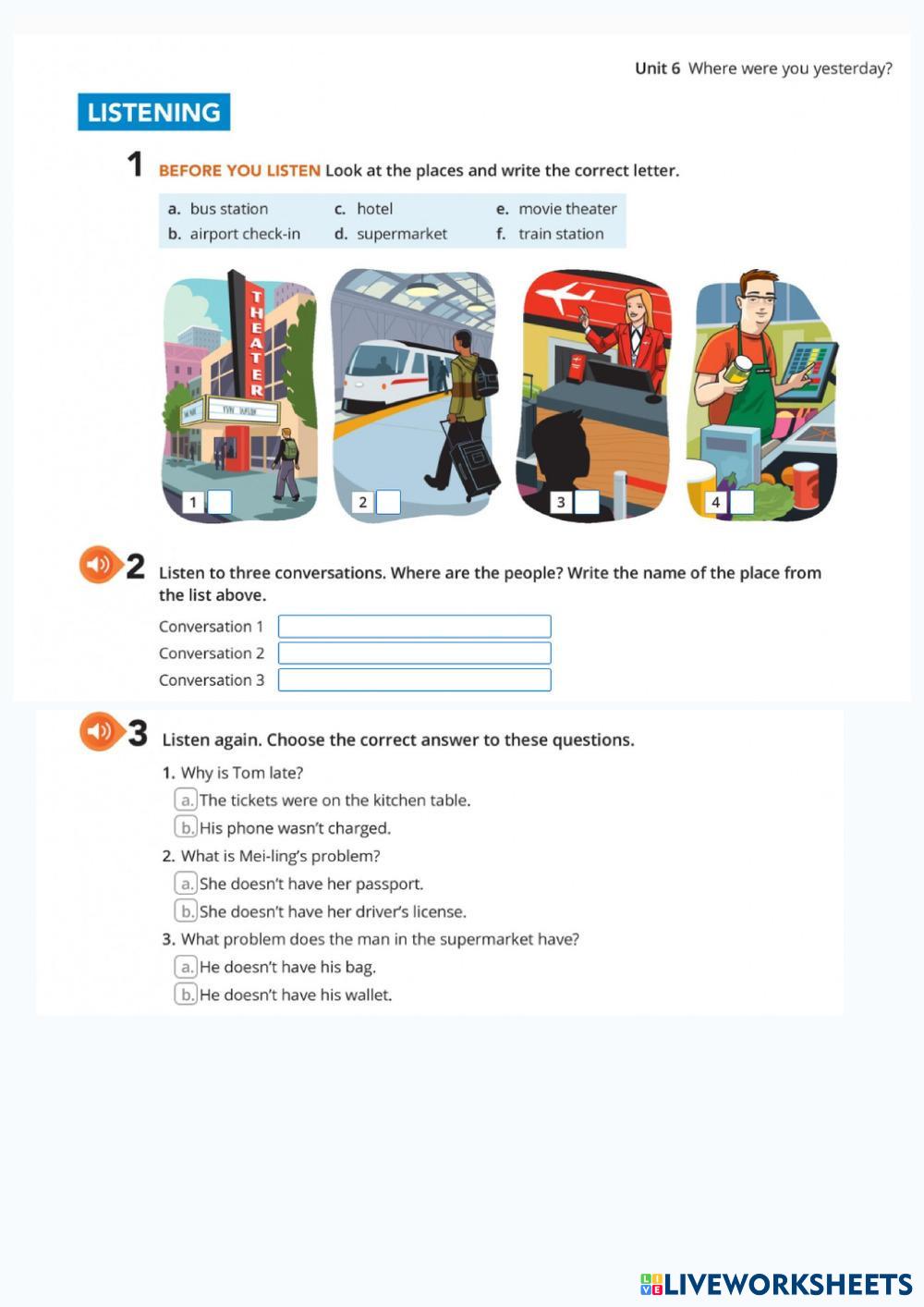 Unit 6 Where were you yesterday?

LISTENING

1 BEFORE YOU LISTEN Look at the places and write the correct letter.

a. bus station
b. airport check-in
c. hotel
d. supermarket
e. movie theater
f. train station

THEATER

1
2
3
4

2 Listen to three conversations. Where are the people? Write the name of the place from the list above.

Conversation 1
Conversation 2
Conversation 3

3 Listen again. Choose the correct answer to these questions.

1. Why is Tom late?
a. The tickets were on the kitchen table.
b. His phone wasn't charged.
2. What is Mei-ling's problem?
a. She doesn't have her passport.
b. She doesn't have her driver's license.
3. What problem does the man in the supermarket have?
a. He doesn't have his bag.
b. He doesn't have his wallet.

LIVEWORKSHEETS