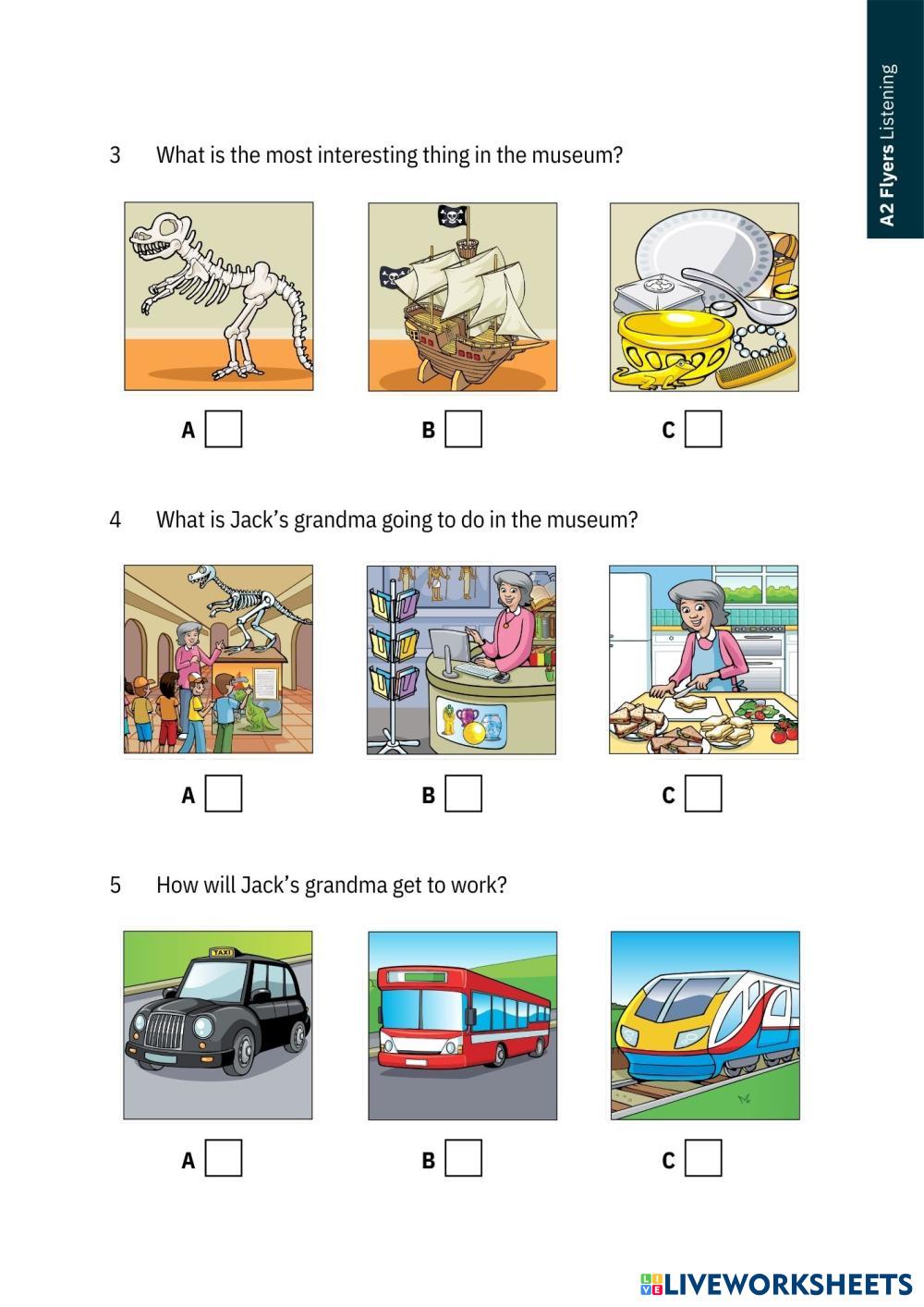 A2 Flyers Listening

3 What is the most interesting thing in the museum?

A

B

C

4 What is Jack's grandma going to do in the museum?

A

B

C

5 How will Jack's grandma get to work?

TAXI

A

B

C

LIVEWORKSHEETS