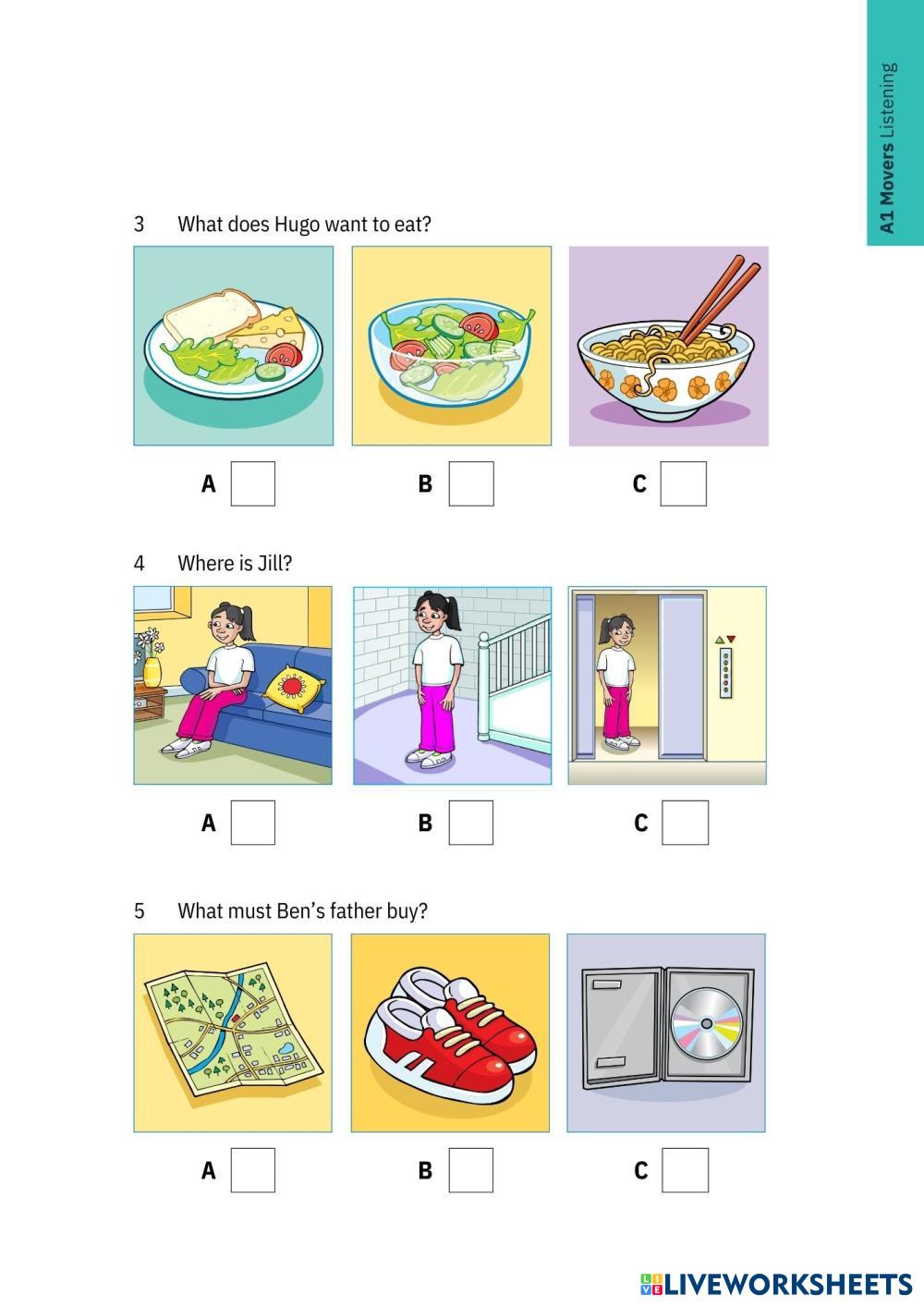 A1 Movers Listening

3 What does Hugo want to eat?

A
B
C

4 Where is Jill?

A
B
C

5 What must Ben's father buy?

A
B
C

LIVEWORKSHEETS