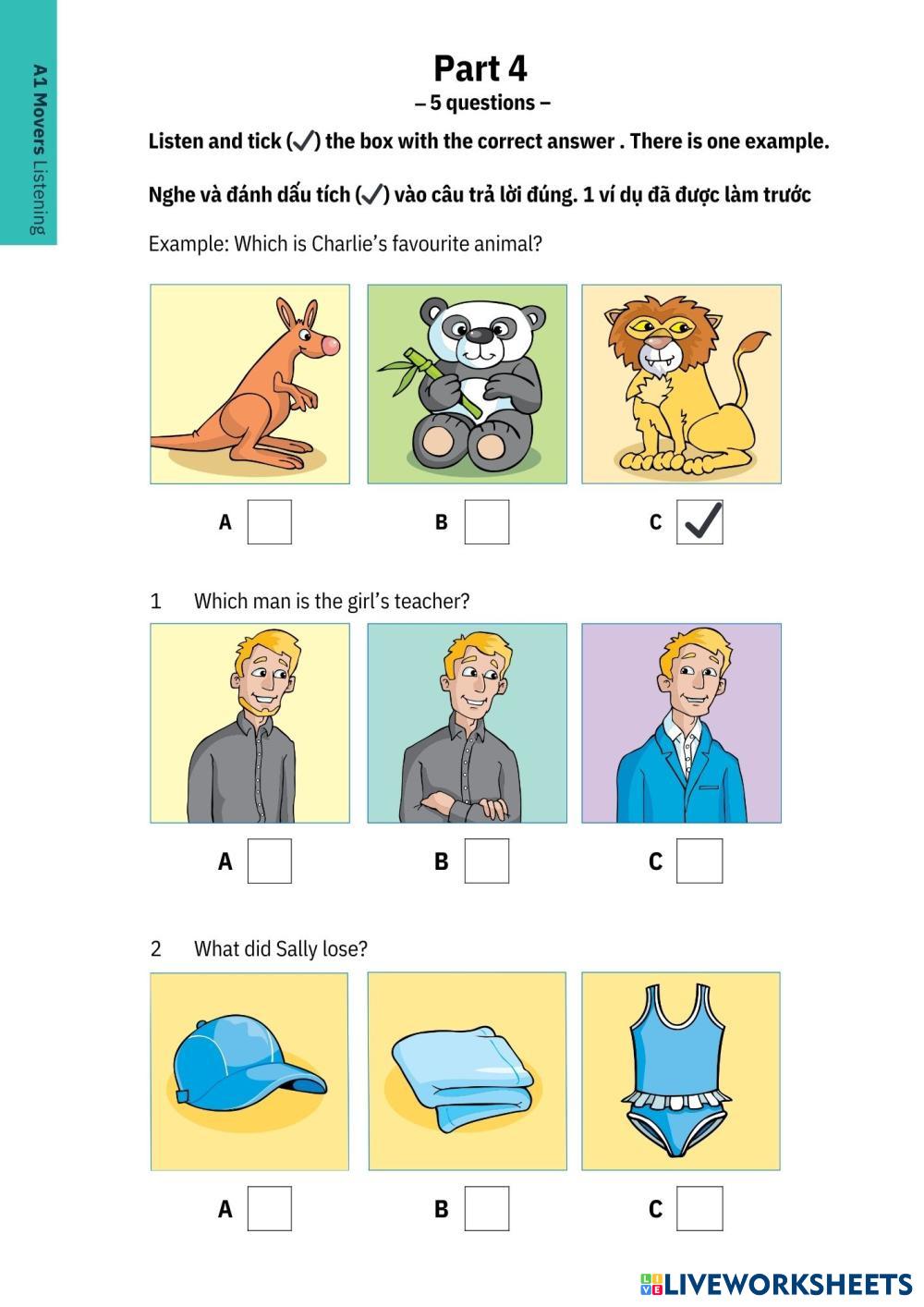 A1 Movers Listening

Part 4
– 5 questions –

Listen and tick (✓) the box with the correct answer . There is one example.

Nghe và đánh dấu tích (✓) vào câu trả lời đúng. 1 ví dụ đã được làm trước

Example: Which is Charlie's favourite animal?

A B C ✓

1 Which man is the girl's teacher?

A B C

2 What did Sally lose?

A B C

LIVEWORKSHEETS