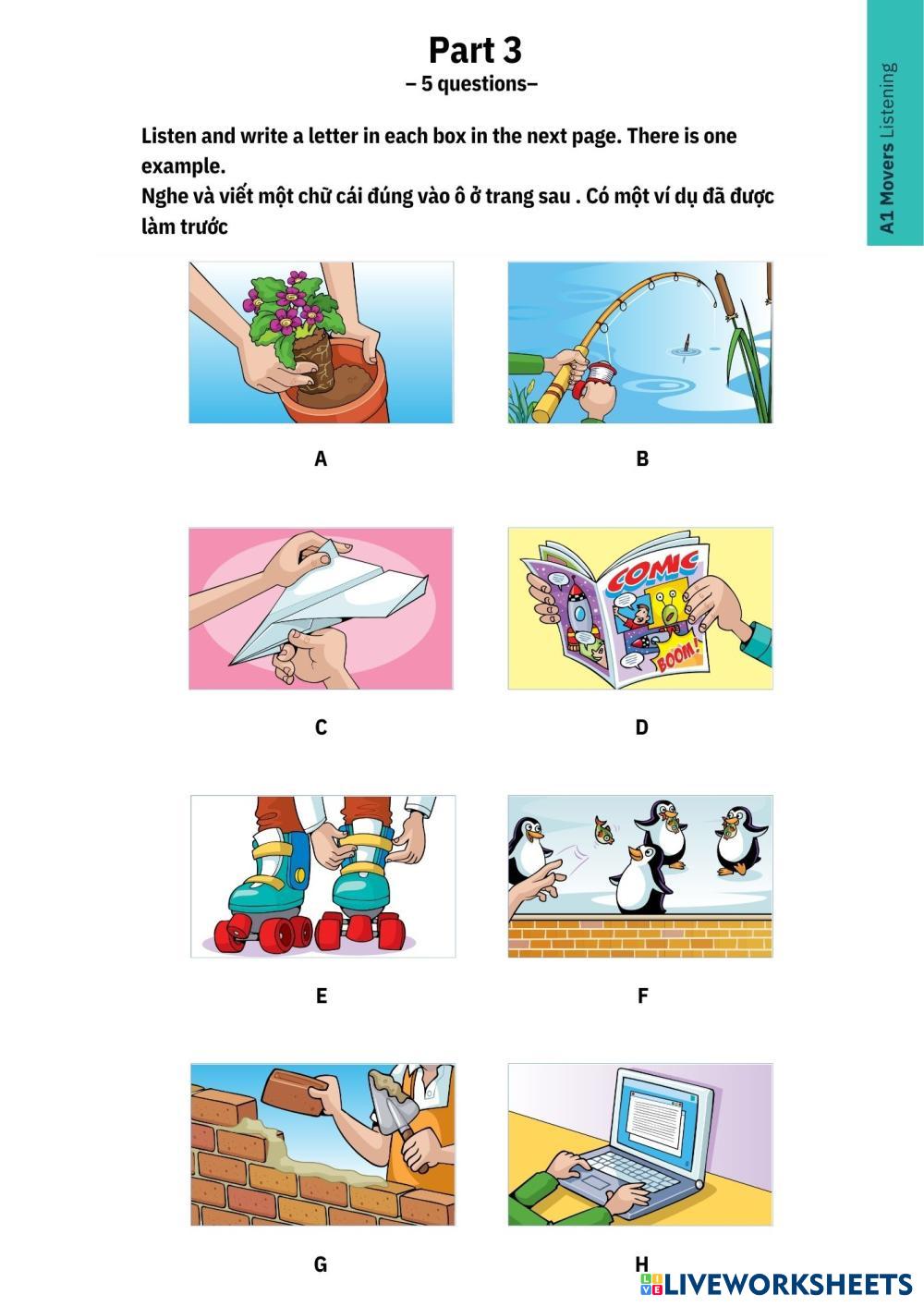 Part 3
– 5 questions–

A1 Movers Listening

Listen and write a letter in each box in the next page. There is one example.
Nghe và viết một chữ cái đúng vào ô ở trang sau . Có một ví dụ đã được làm trước

A

B

C

COMIC
BOOM!

D

E

F

G

H

LIVEWORKSHEETS